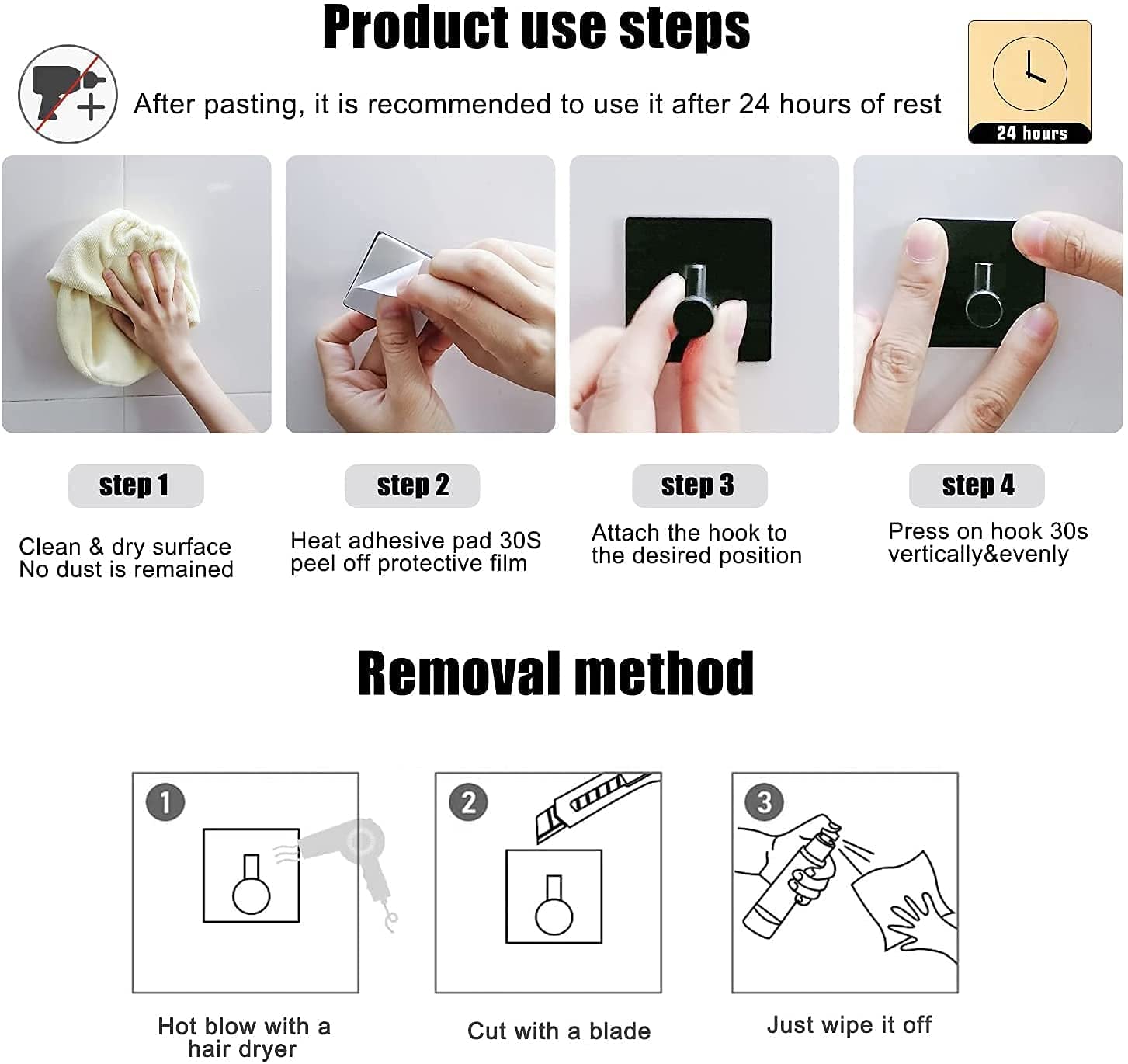 Product use steps

After pasting, it is recommended to use it after 24 hours of rest

24 hours

step 1

Clean & dry surface
No dust is remained

step 2

Heat adhesive pad 30S
peel off protective film

step 3

Attach the hook to
the desired position

step 4

Press on hook 30s
vertically&evenly

Removal method

1

Hot blow with a hair dryer

2

Cut with a blade

3

Just wipe it off