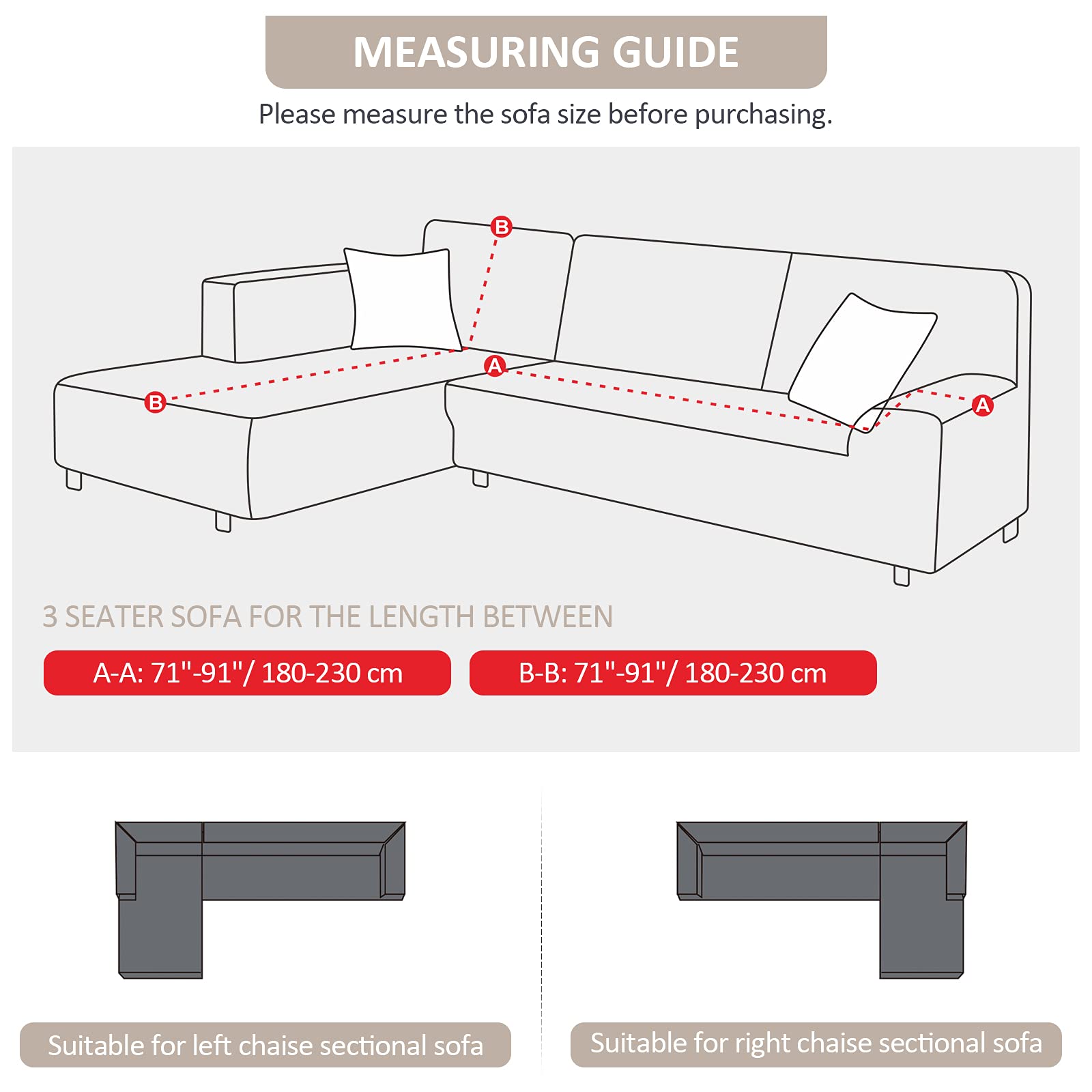 MEASURING GUIDE

Please measure the sofa size before purchasing.

B

B

A

A

3 SEATER SOFA FOR THE LENGTH BETWEEN

A-A: 71"-91"/ 180-230 cm

B-B: 71"-91"/ 180-230 cm

Suitable for left chaise sectional sofa

Suitable for right chaise sectional sofa