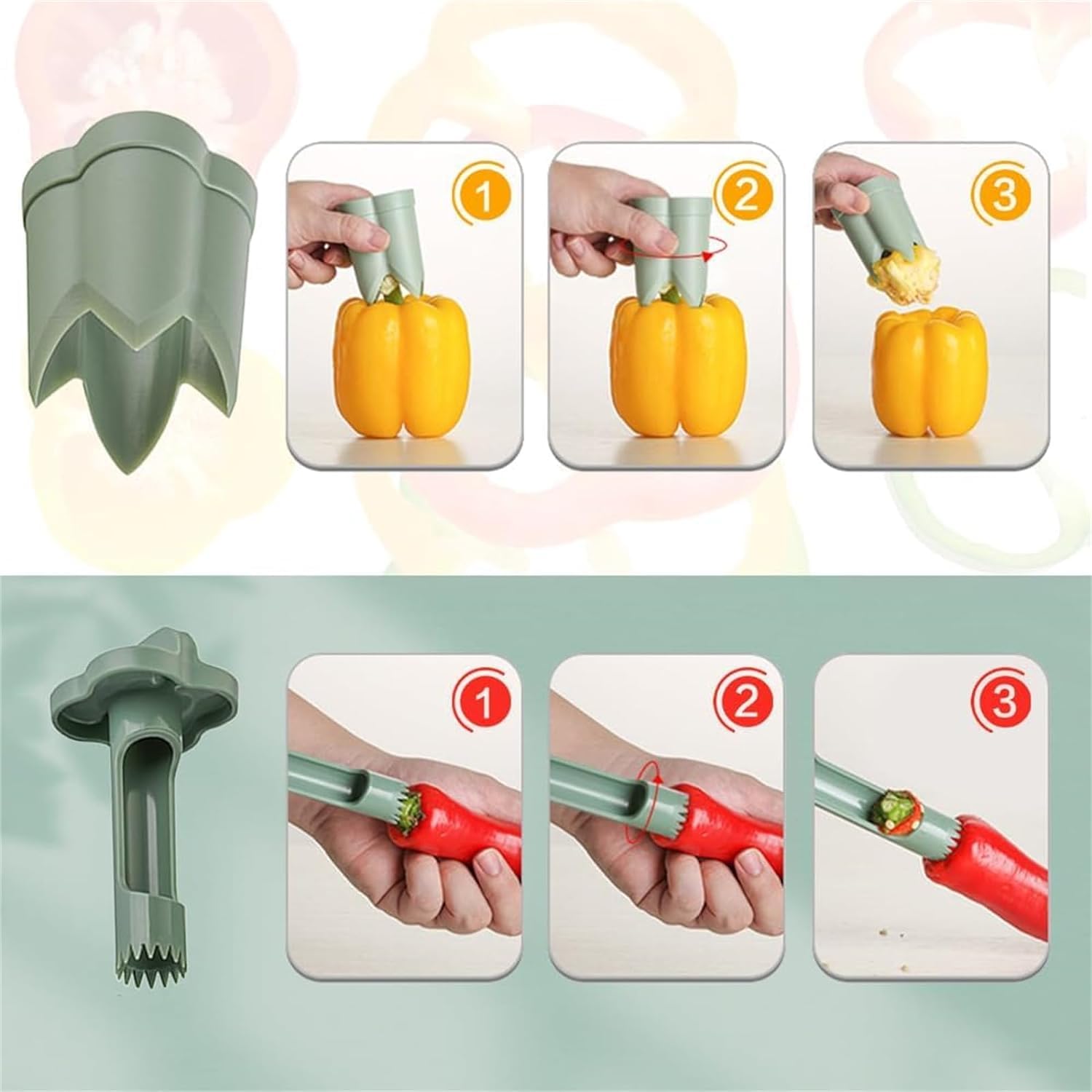 1
2
3
1
2
3