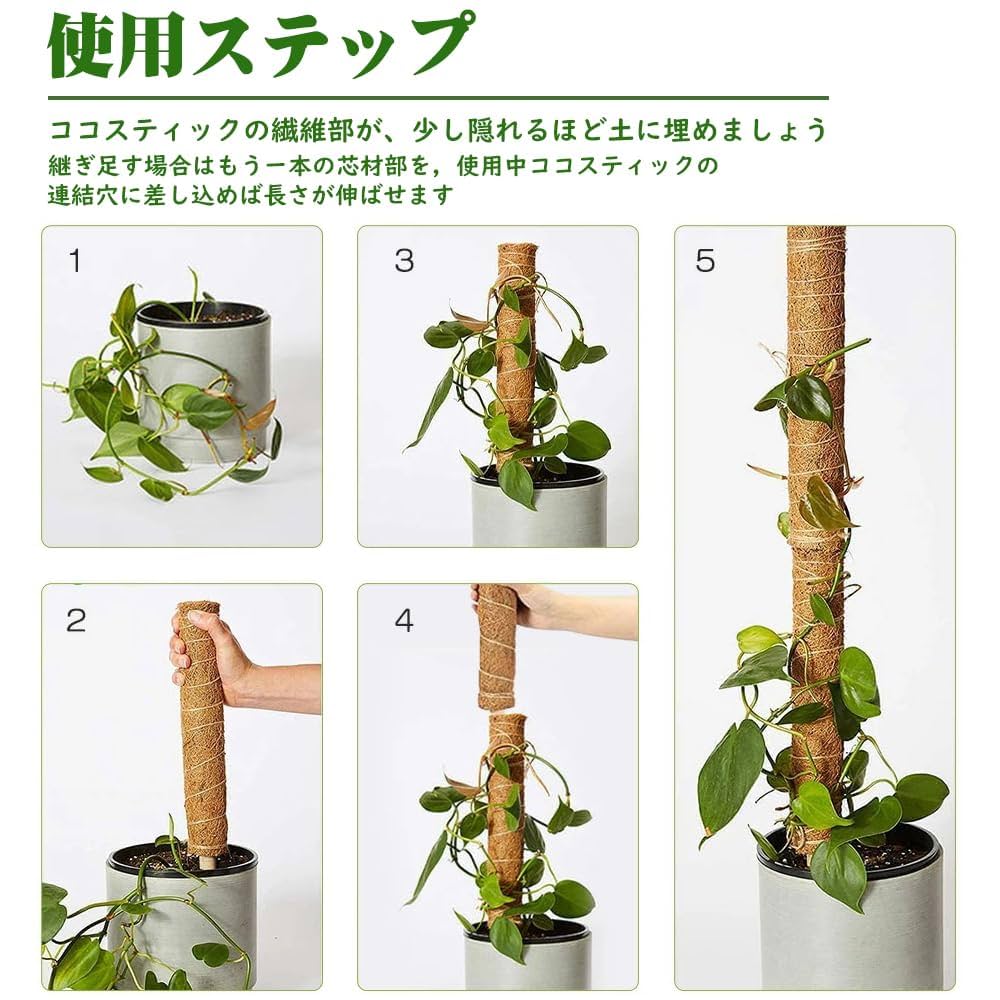 使用ステップ

ココスティックの繊維部が、少し隠れるほど土に埋めましょう
継ぎ足す場合はもう一本の芯材部を，使用中ココスティックの連結穴に差し込めば長さが伸ばせます

1

3

5

2

4