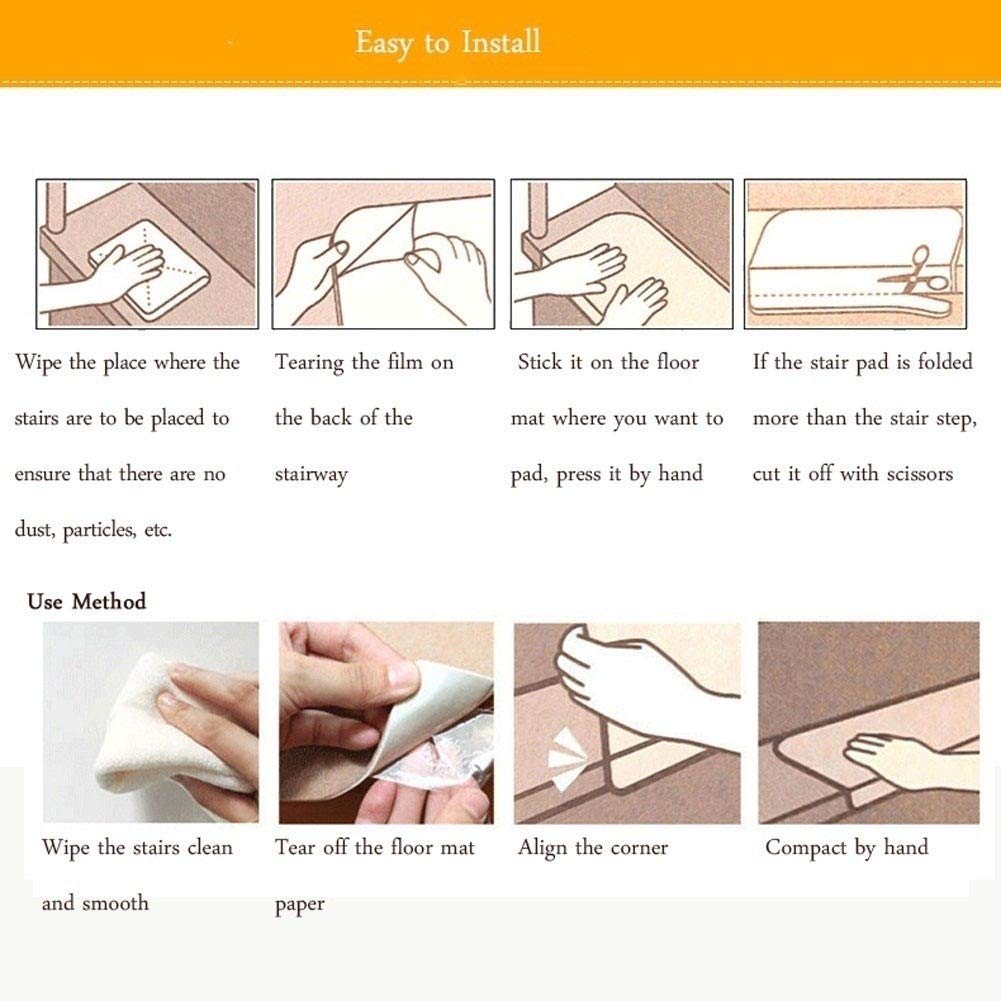 Easy to Install

Wipe the place where the stairs are to be placed to ensure that there are no dust, particles, etc.

Tearing the film on the back of the stairway

Stick it on the floor mat where you want to pad, press it by hand

If the stair pad is folded more than the stair step, cut it off with scissors

Use Method

Wipe the stairs clean and smooth

Tear off the floor mat paper

Align the corner

Compact by hand