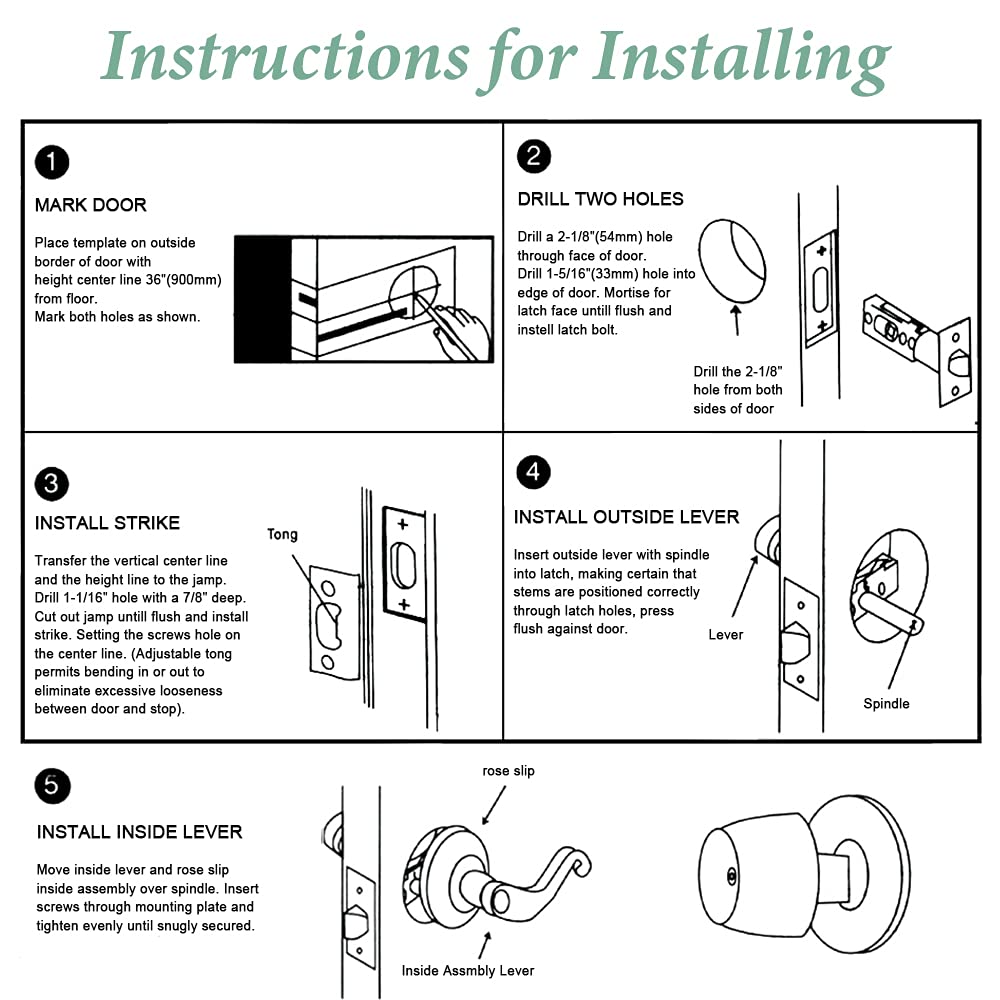 Instructions for Installing

1

MARK DOOR

Place template on outside border of door with height center line 36"(900mm) from floor.
Mark both holes as shown.

2

DRILL TWO HOLES

Drill a 2-1/8"(54mm) hole through face of door.
Drill 1-5/16"(33mm) hole into edge of door. Mortise for latch face untill flush and instell latch bolt.

Drill the 2-1/8" hole from both sides of door

3

INSTALL STRIKE

Transfer the vertical center line and the height line to the jamp. Drill 1-1/16" hole with a 7/8" deep. Cut out jamp untill flush and install strike. Setting the screws hole on the center line. (Adjustable tong permits bending in or out to eliminate excessive looseness between door and stop).

Tong

4

INSTALL OUTSIDE LEVER

Insert outside lever with spindle into latch, making certain that stems are positioned correctly through latch holes, press flush against door.

Lever

Spindle

5

INSTALL INSIDE LEVER

Move inside lever and rose slip inside assembly over spindle. Insert screws through mounting plate and tighten evenly until snugly secured.

rose slip

Inside Assmbly Lever