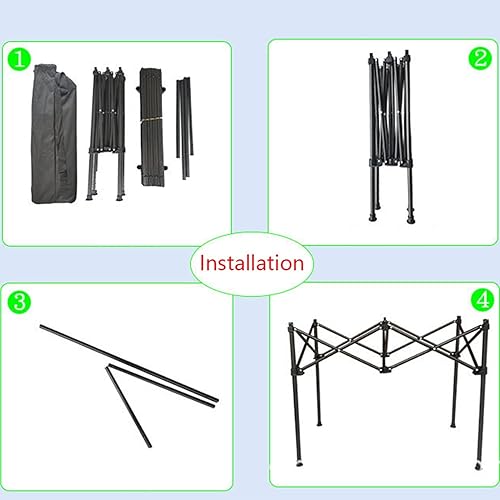 1

2

Installation

3

4