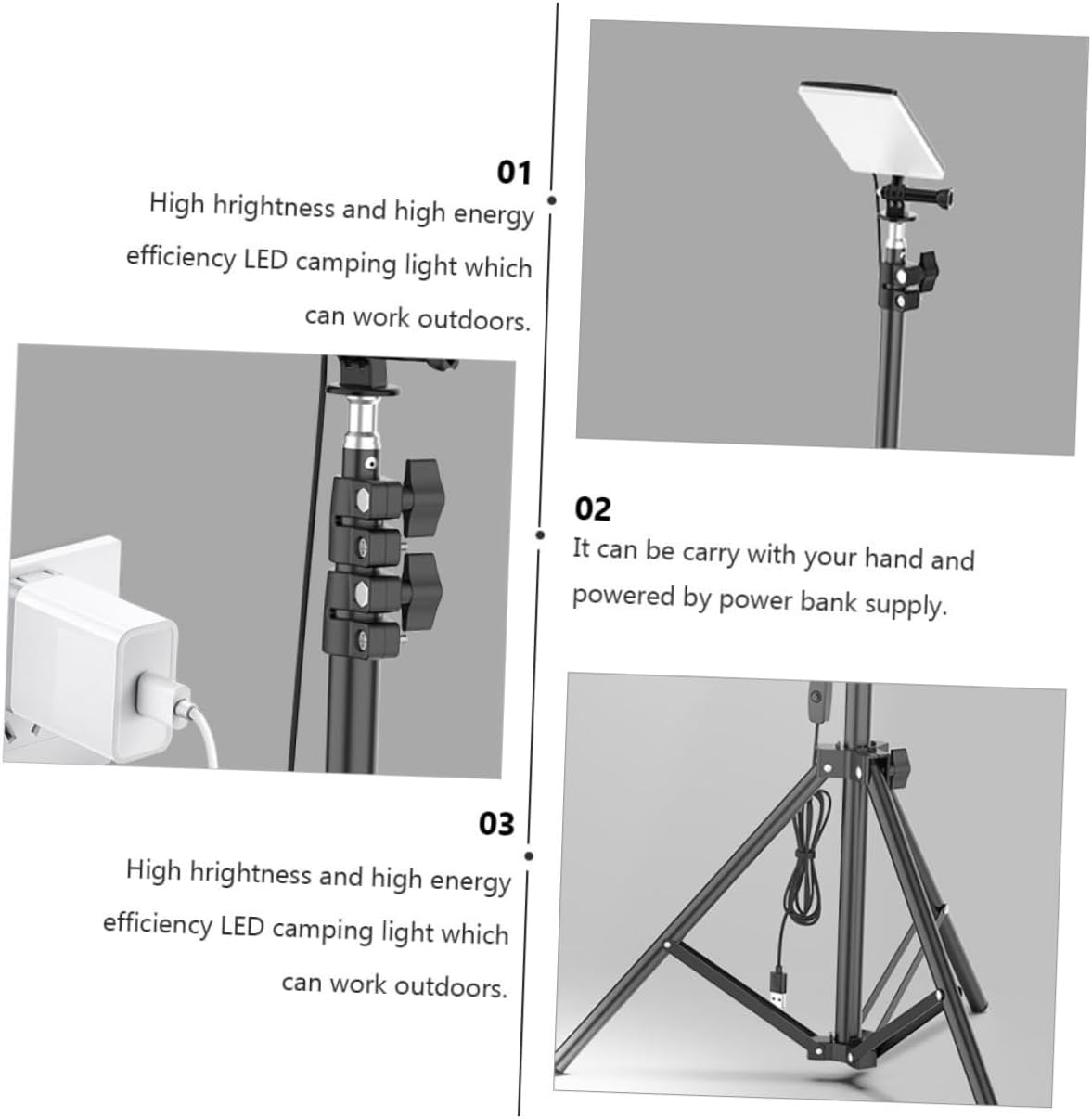 01
High hrightness and high energy efficiency LED camping light which can work outdoors.

02
It can be carry with your hand and powered by power bank supply.

03
High hrightness and high energy efficiency LED camping light which can work outdoors.