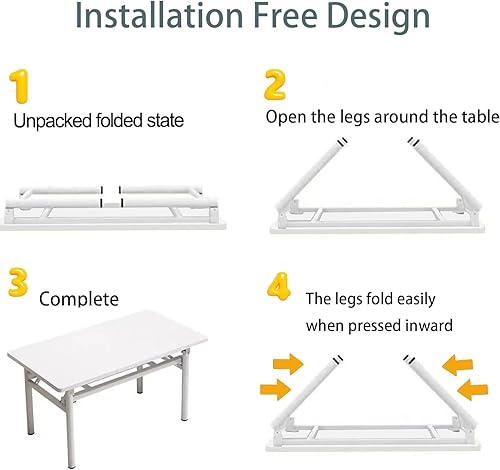 Installation Free Design

1
Unpacked folded state

2
Open the legs around the table

3
Complete

4
The legs fold easily when pressed inward