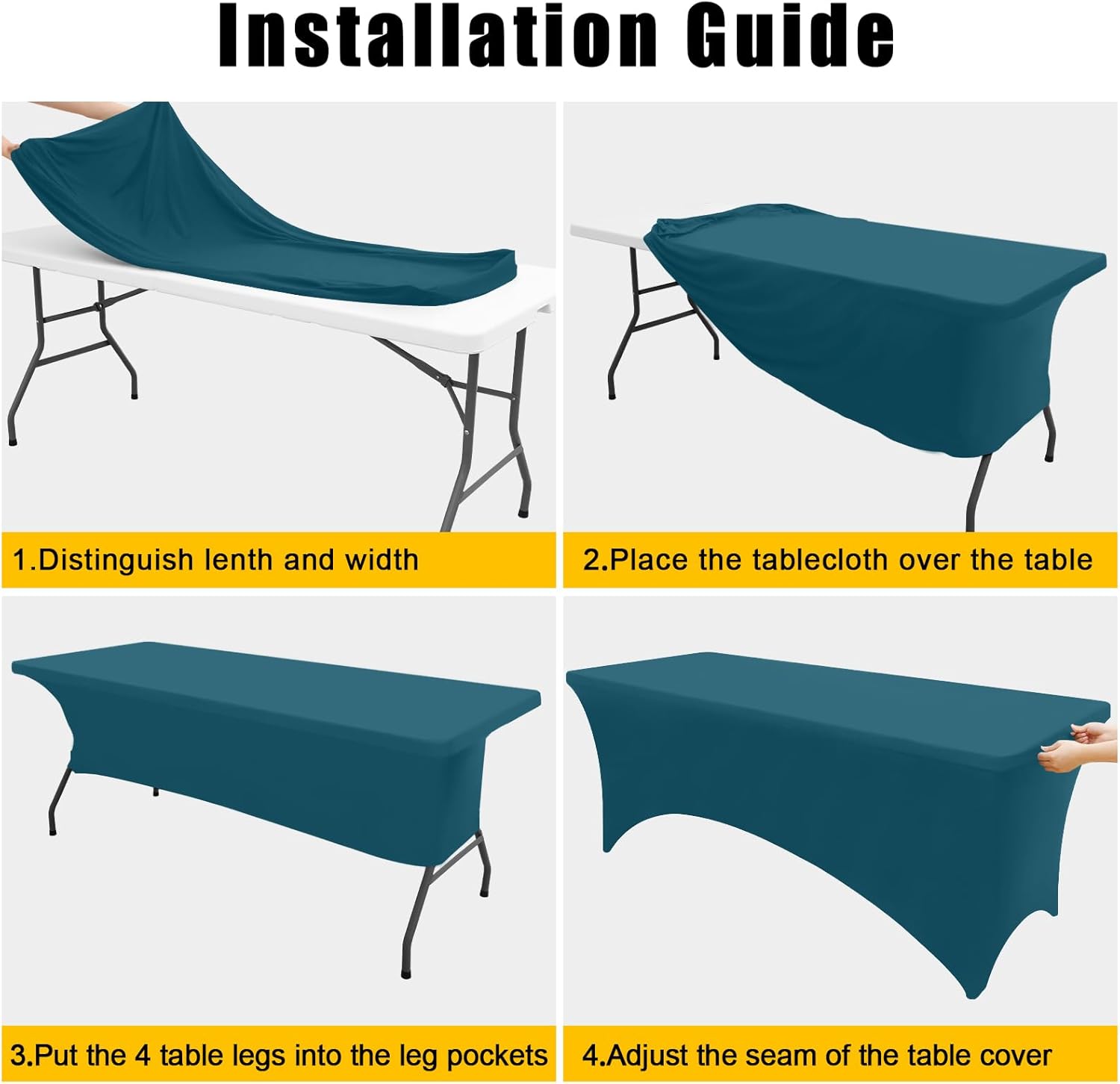 Installation Guide

1.Distinguish lenth and width

2.Place the tablecloth over the table

3.Put the 4 table legs into the leg pockets

4.Adjust the seam of the table cover