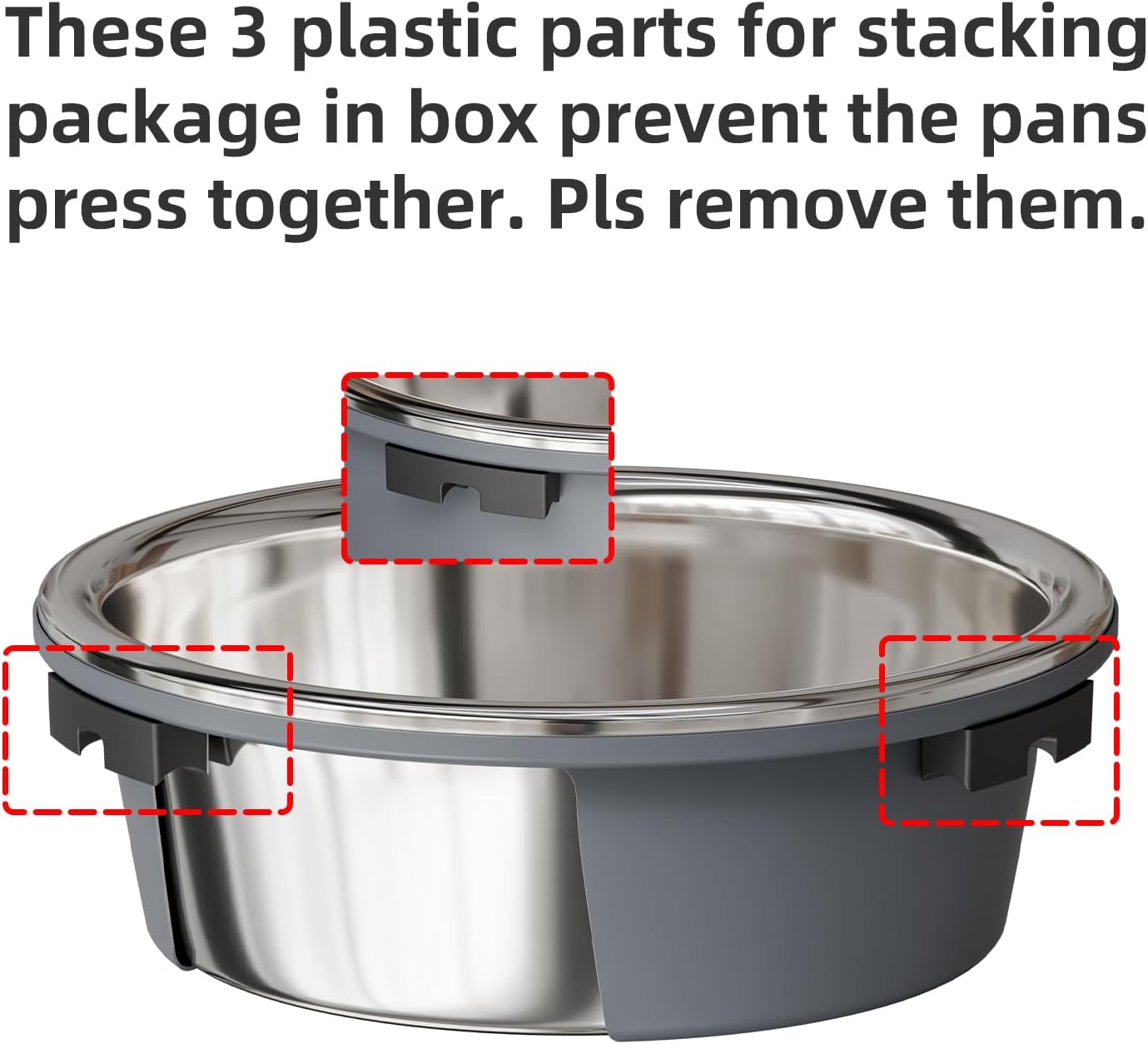 These 3 plastic parts for stacking package in box prevent the pans press together. Pls remove them.