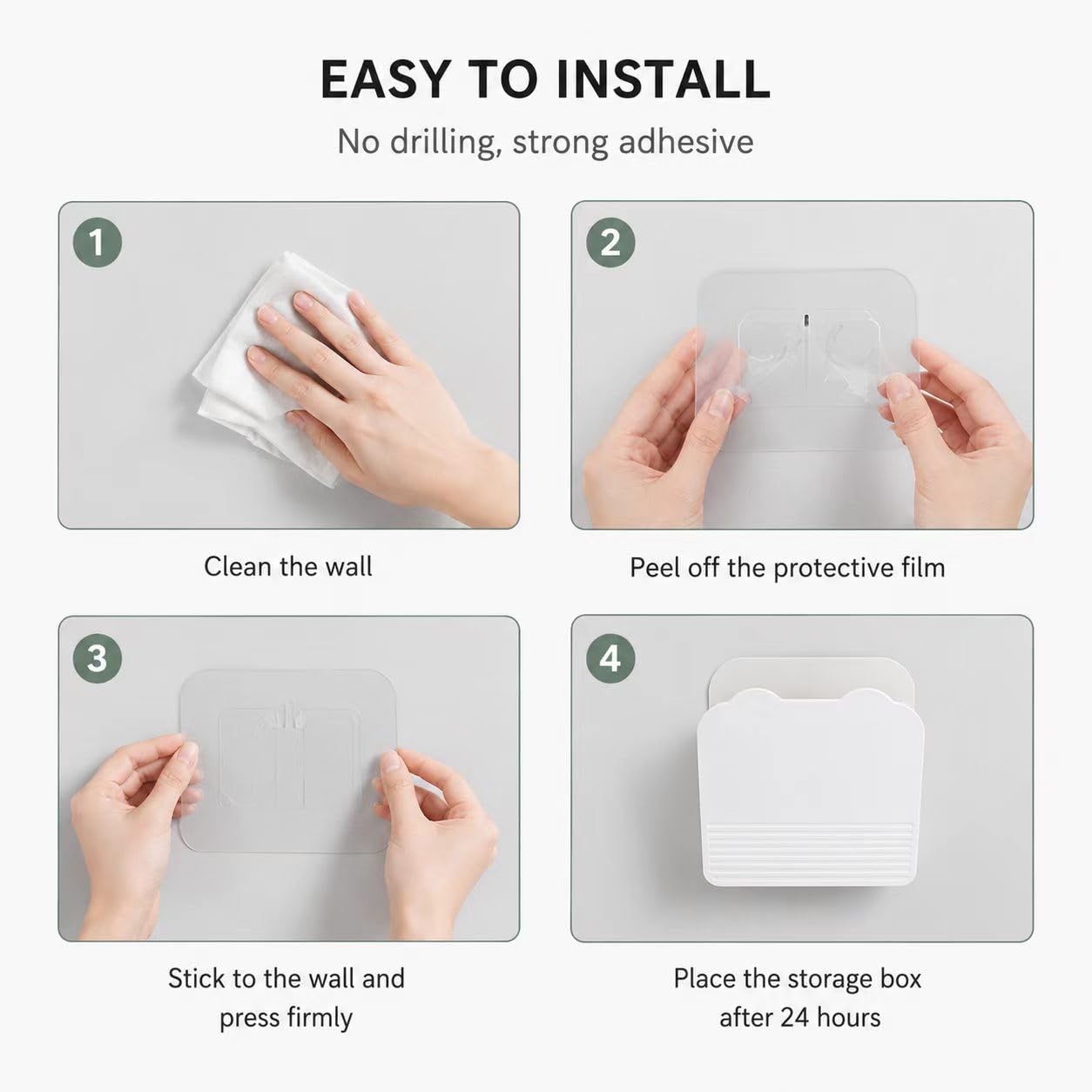 EASY TO INSTALL

No drilling, strong adhesive

1

Clean the wall

2

Peel off the protective film

3

Stick to the wall and press firmly

4

Place the storage box after 24 hours