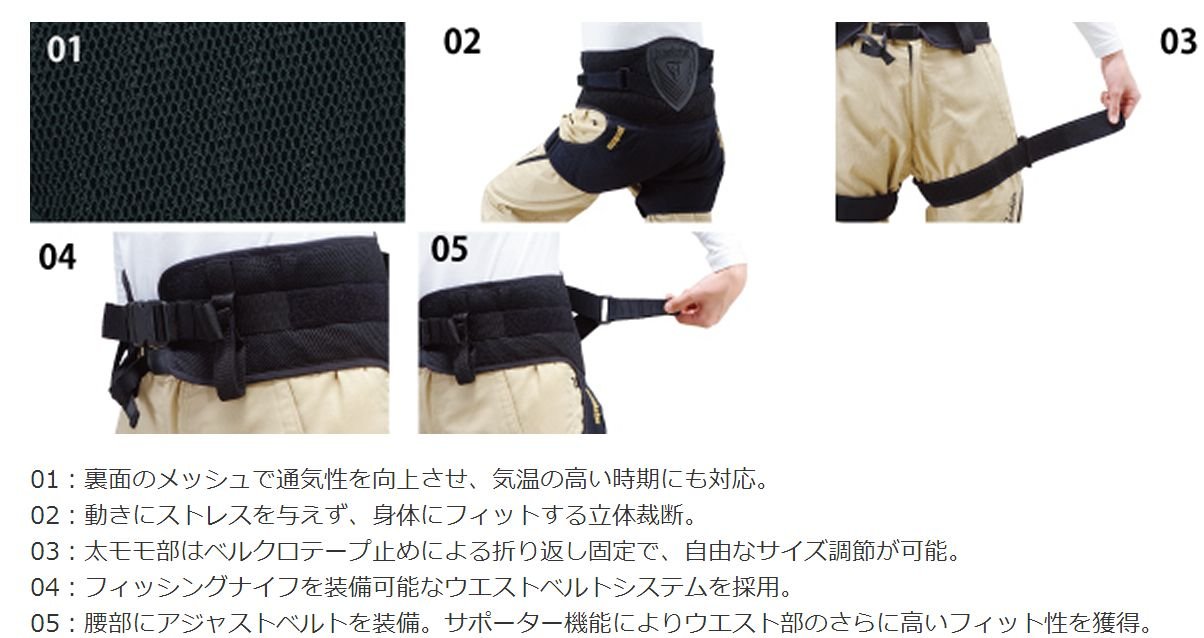 01

02

03

04

05

01：裏面のメッシュで通気性を向上させ、気温の高い時期にも対応。
02：動きにストレスを与えず、身体にフィットする立体裁断。
03：太モモ部はベルクロテープ止めによる折り返し固定で、自由なサイズ調節が可能。
04：フィッシングナイフを装備可能なウエストベルトシステムを採用。
05：腰部にアジャストベルトを装備。サポーター機能によりウエスト部のさらに高いフィット性を獲得。