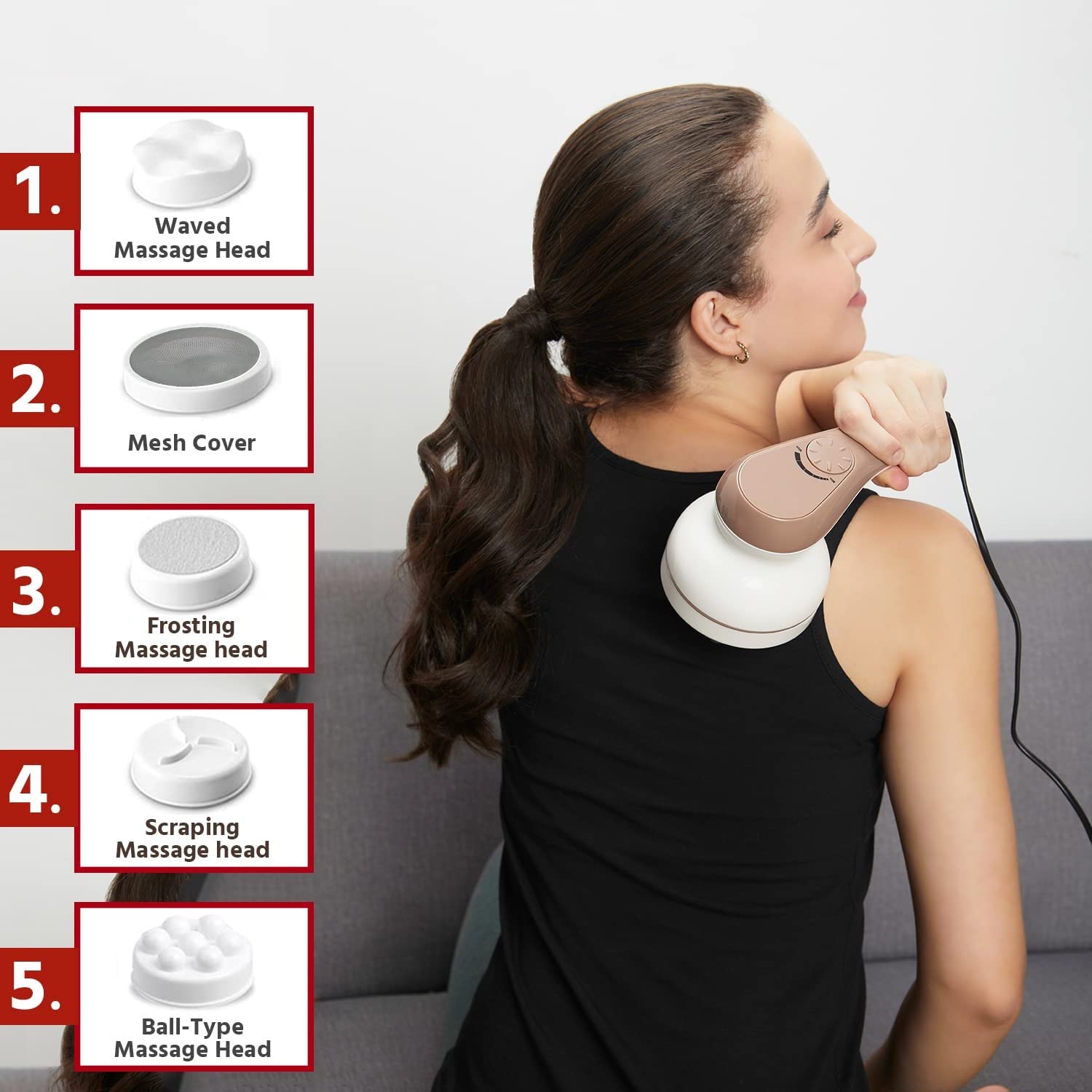 1.
Waved
Massage Head

2.
Mesh Cover

3.
Frosting
Massage head

4.
Scraping
Massage head

5.
Ball-Type
Massage Head