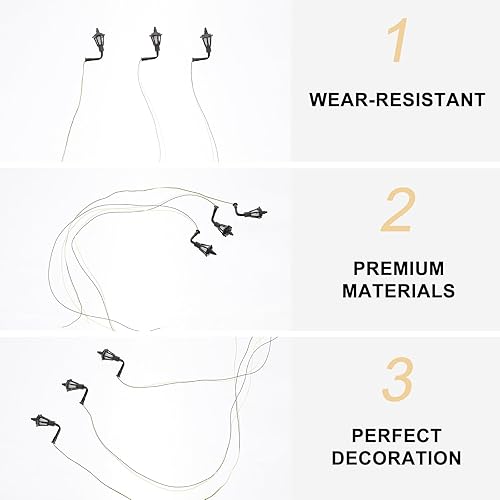 1

WEAR-RESISTANT

2

PREMIUM MATERIALS

3

PERFECT DECORATION