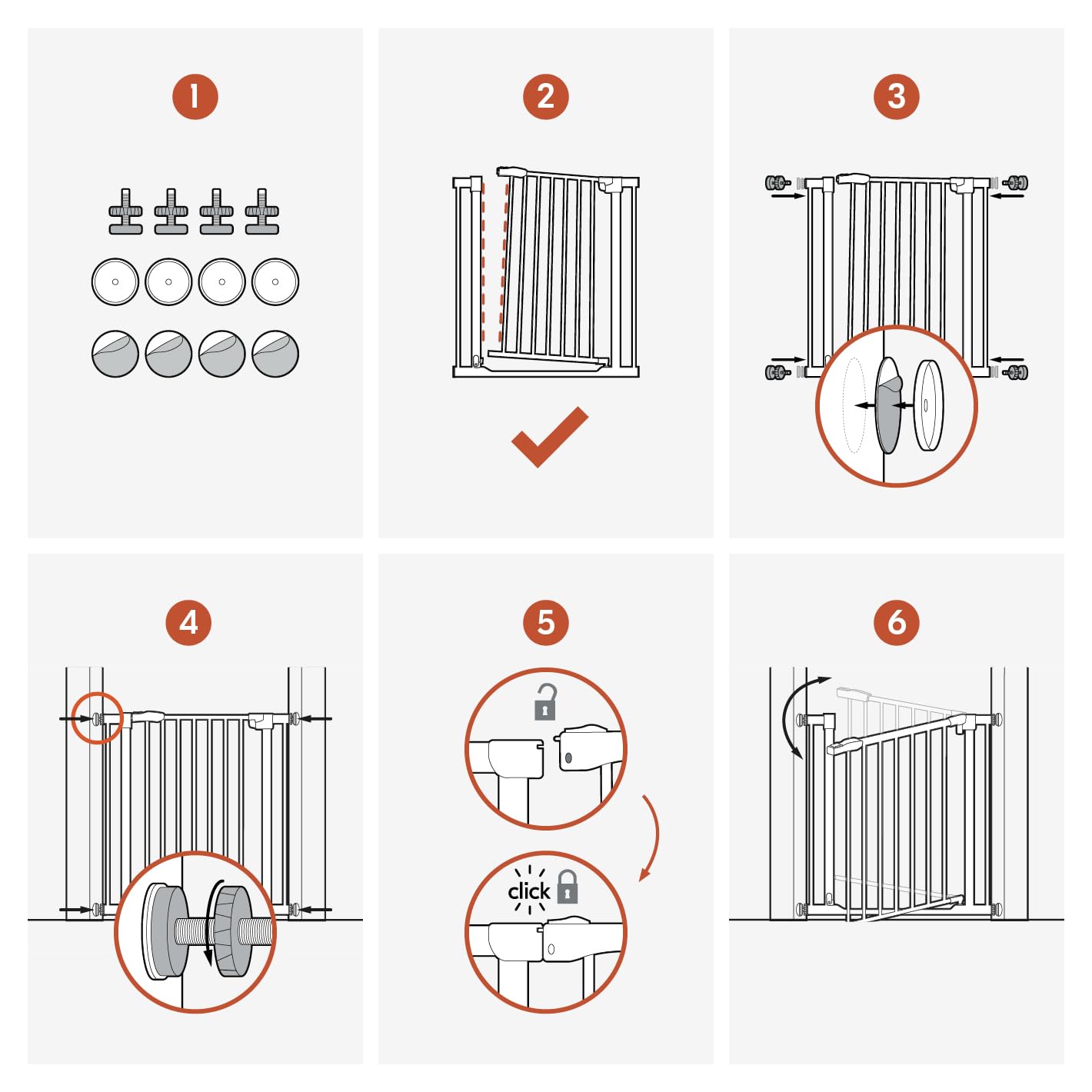 1

2

3

4

5

click

6