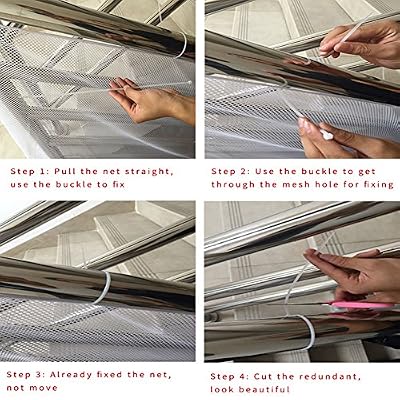 Step 1: Pull the net straight, use the buckle to fix

Step 2: Use the buckle to get through the mesh hole for fixing

Step 3: Already fixed the net, not move

Step 4: Cut the redundant, look beautiful