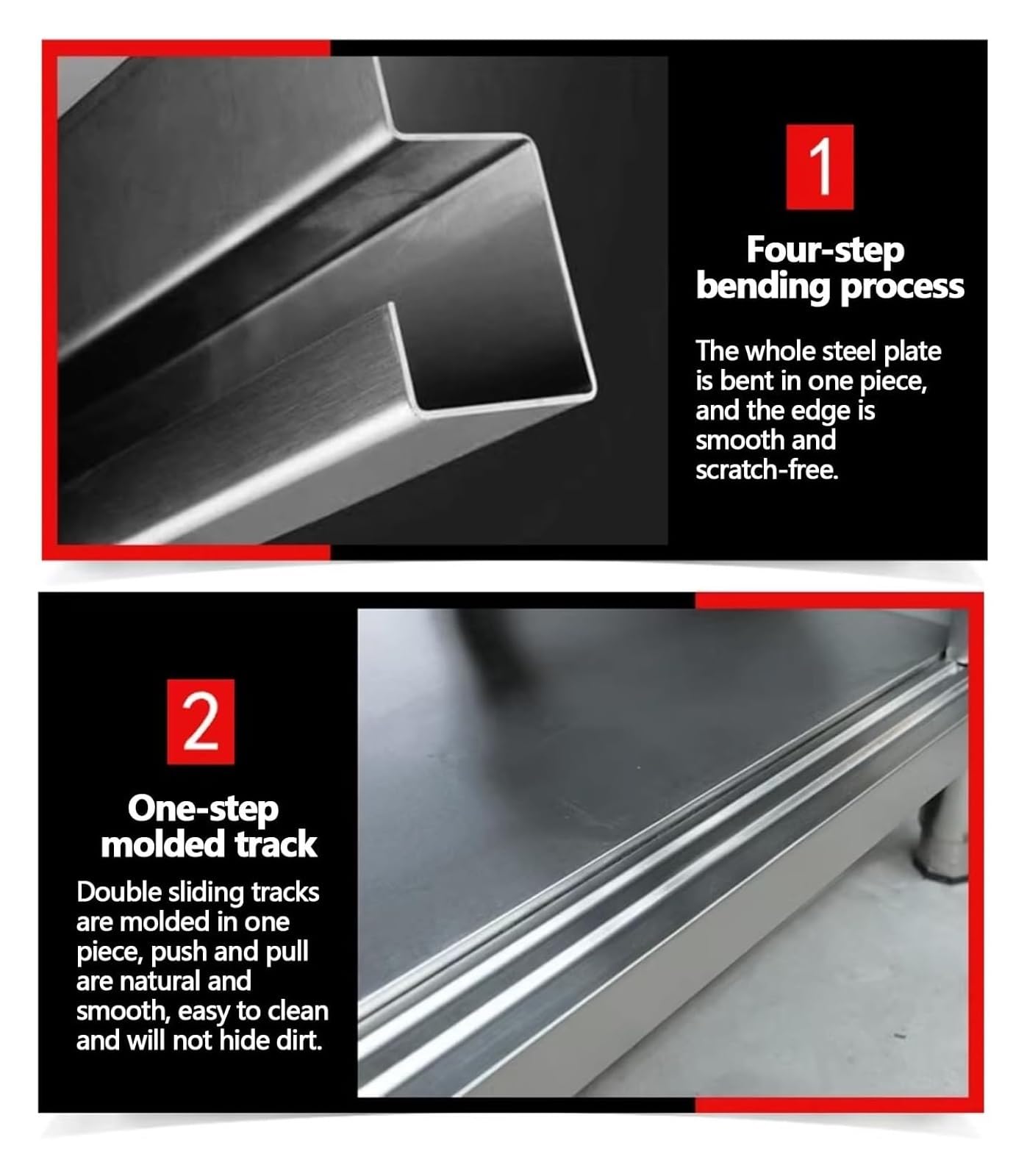 1

Four-step bending process

The whole steel plate is bent in one piece, and the edge is smooth and scratch-free.

2

One-step molded track

Double sliding tracks are molded in one piece, push and pull are natural and smooth, easy to clean and will not hide dirt.