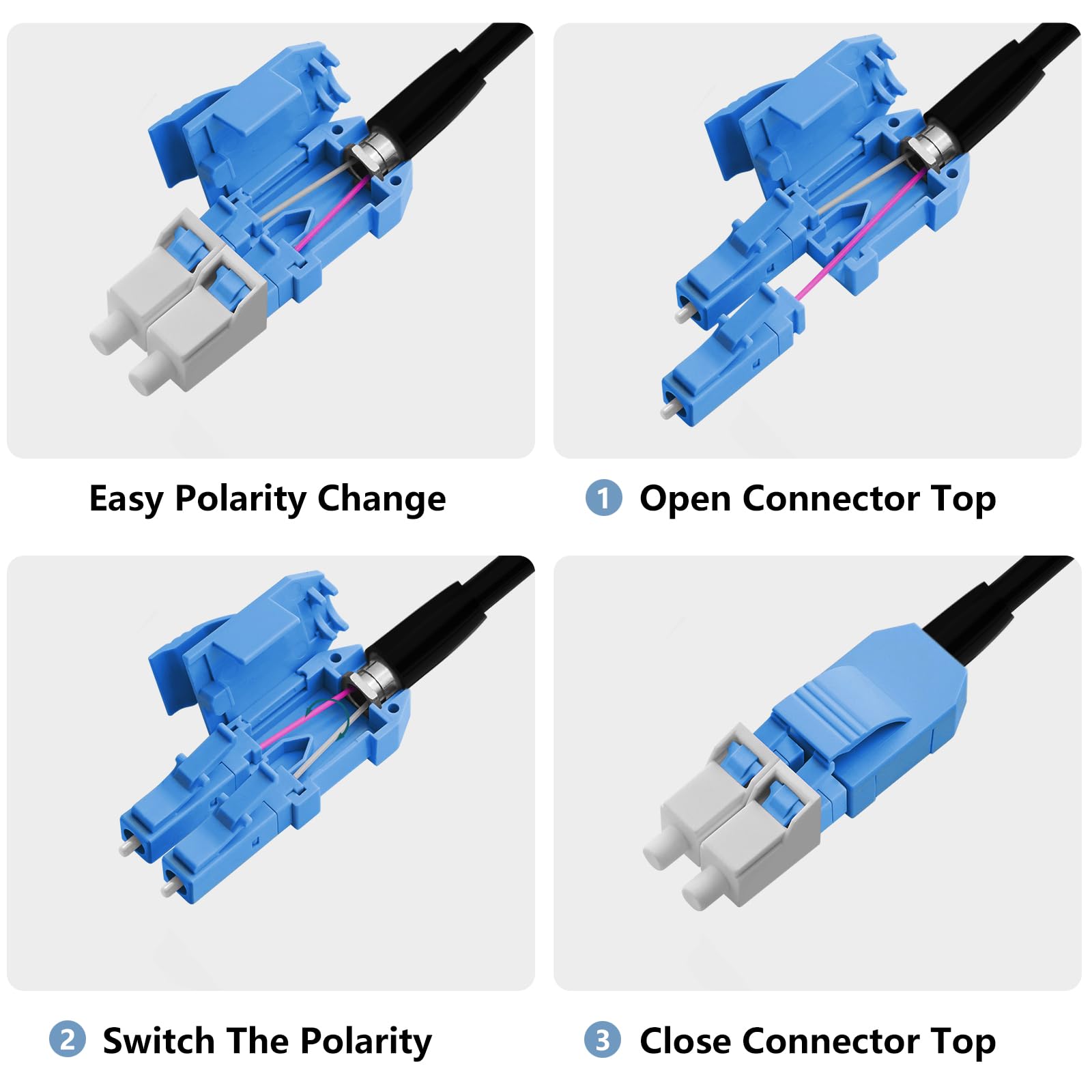 Easy Polarity Change

1 Open Connector Top

2 Switch The Polarity

3 Close Connector Top