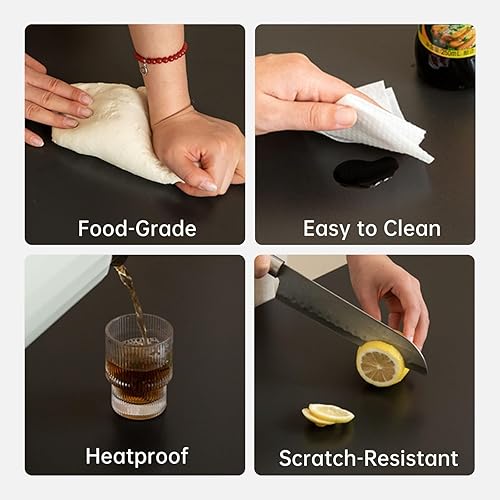 Food-Grade

Easy to Clean

Heatproof

Scratch-Resistant