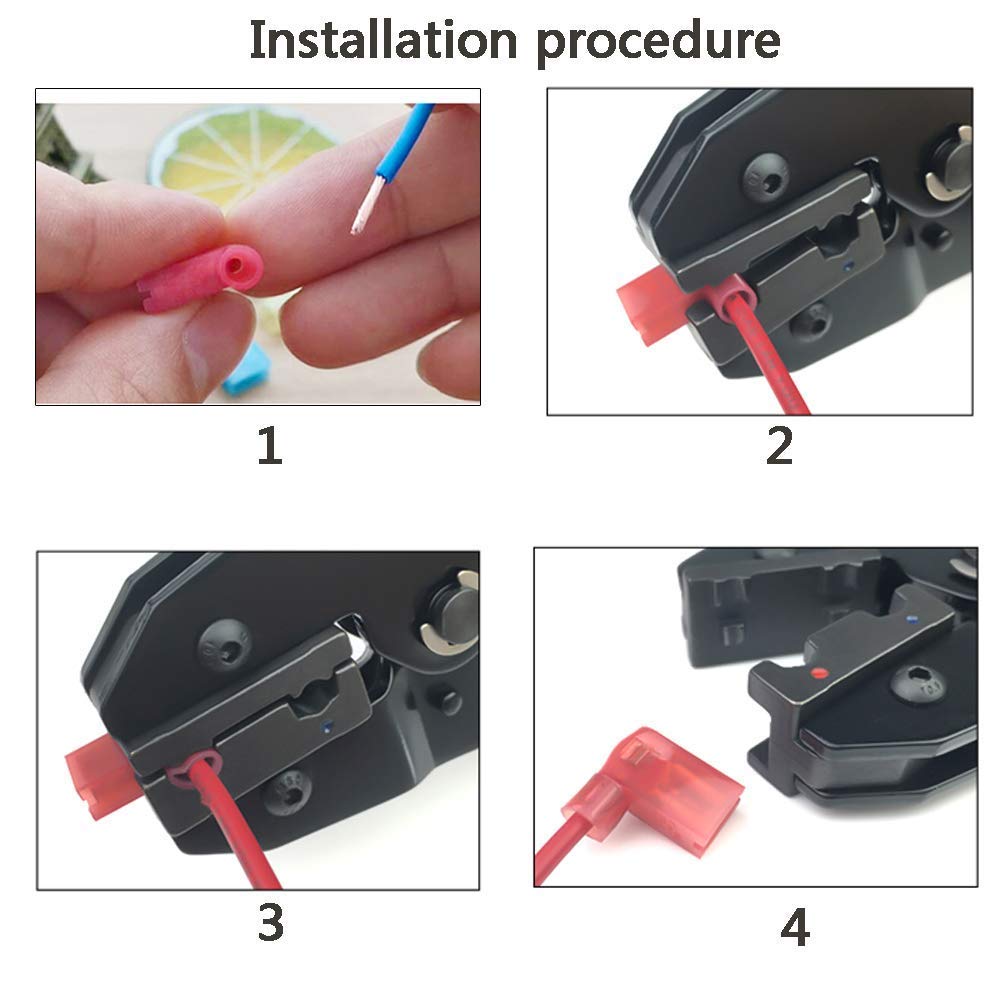 Installation procedure

1

2

3

4