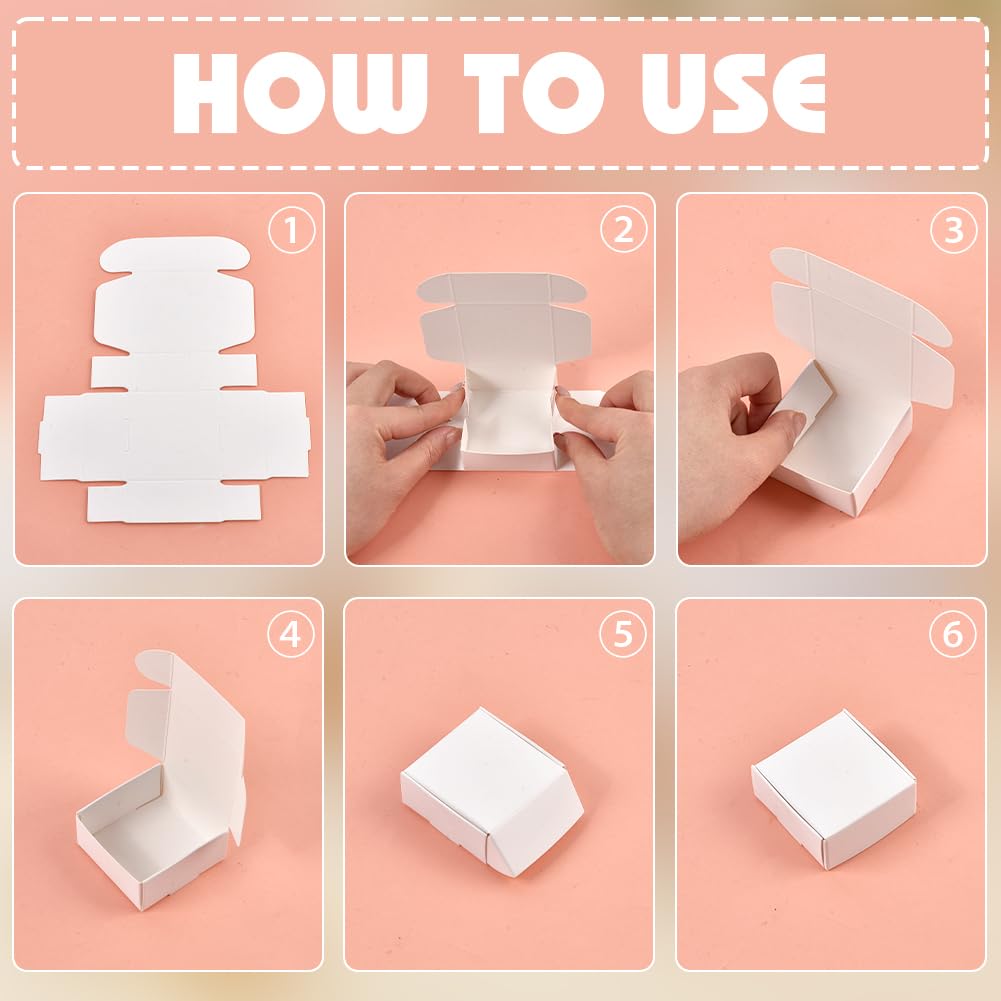 HOW TO USE

1

2

3

4

5

6