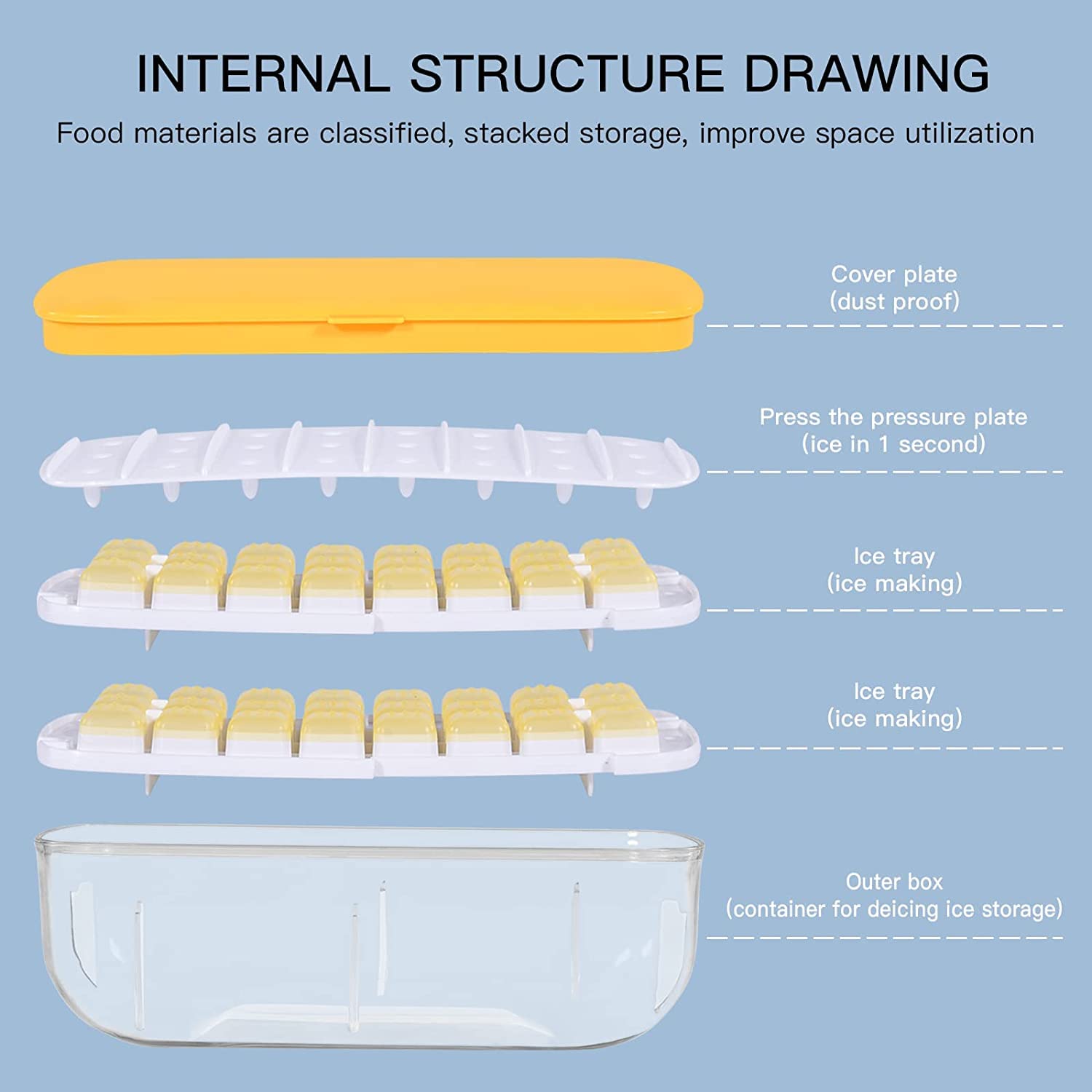 INTERNAL STRUCTURE DRAWING

Food materials are classified, stacked storage, improve space utilization

Cover plate
(dust proof)

Press the pressure plate
(ice in 1 second)

Ice tray
(ice making)

Ice tray
(ice making)

Outer box
(container for deicing ice storage)