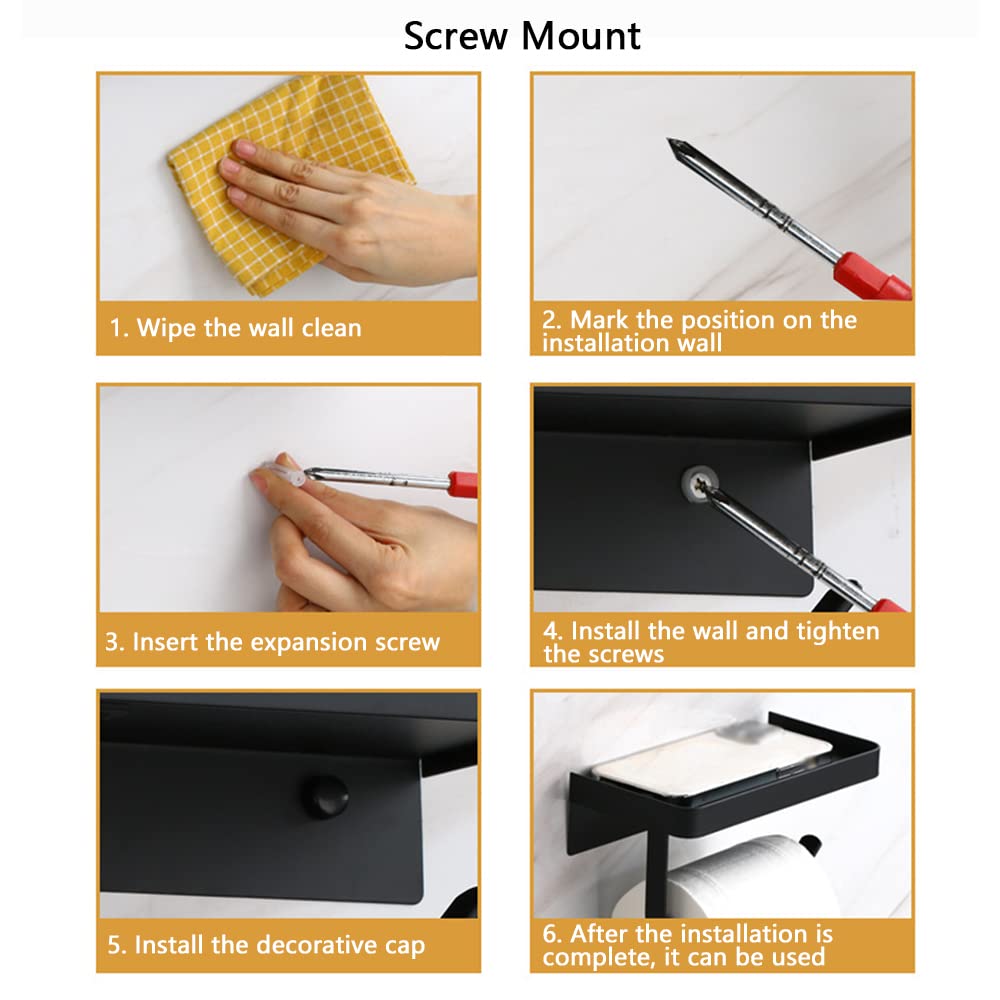 Screw Mount

1. Wipe the wall clean

2. Mark the position on the installation wall

3. Insert the expansion screw

4. Install the wall and tighten the screws

5. Install the decorative cap

6. After the installation is complete, it can be used