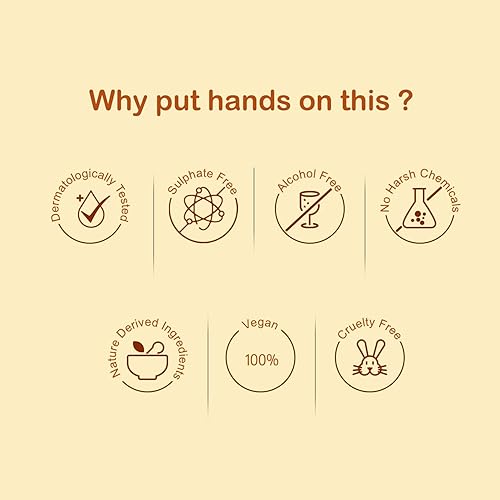 Why put hands on this ?

Dermatologically Tested

Sulphate Free

Alcohol Free

No Harsh Chemicals

Nature Derived Ingredients

Vegan
100%

Cruelty Free