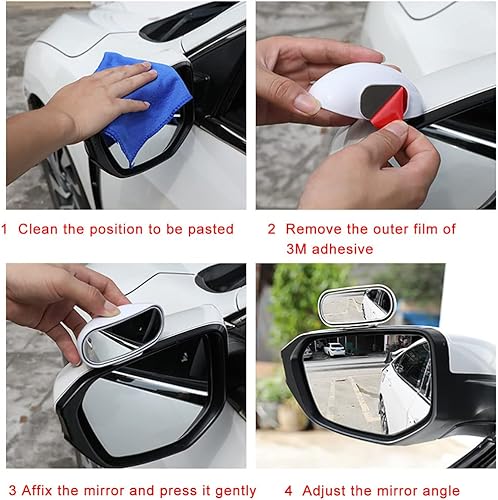 1 Clean the position to be pasted

2 Remove the outer film of 3M adhesive

3 Affix the mirror and press it gently

4 Adjust the mirror angle