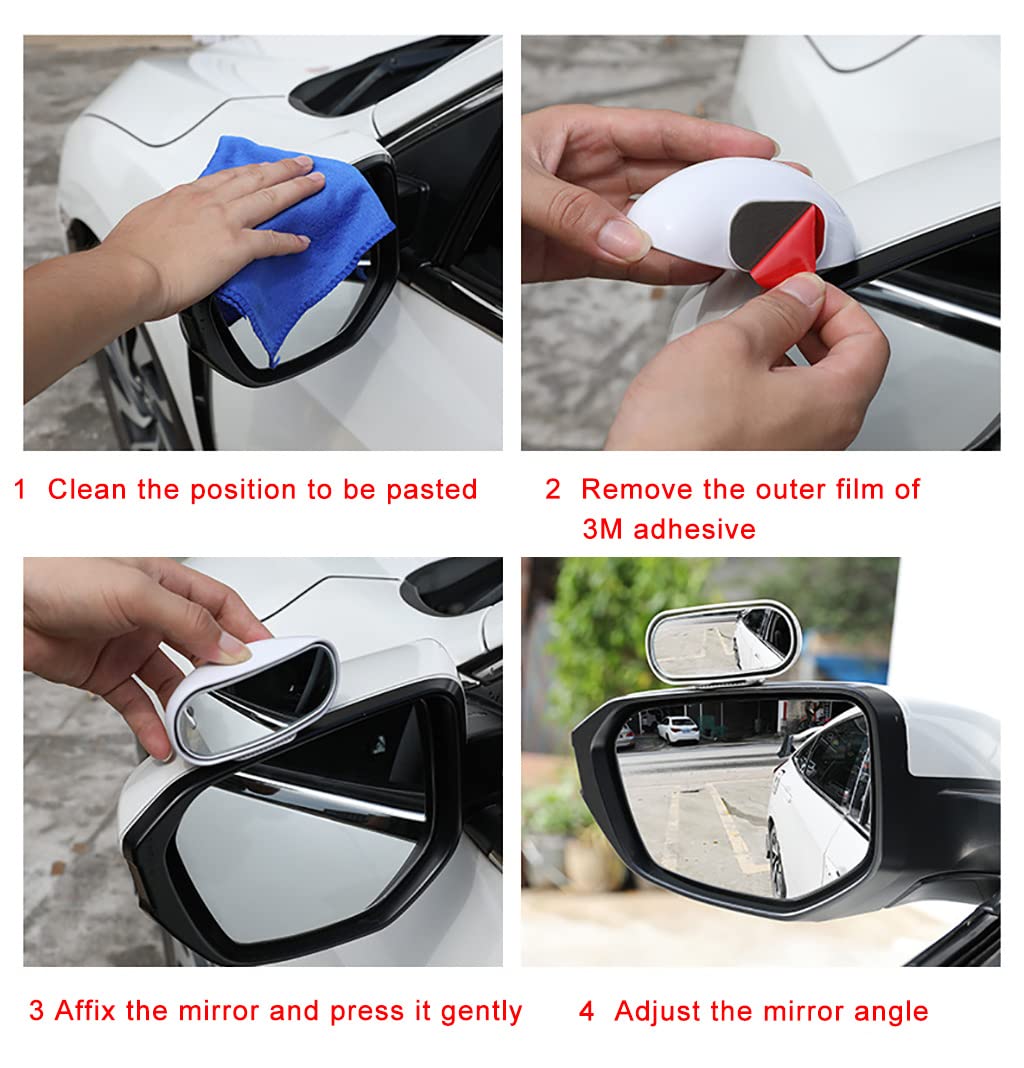 1 Clean the position to be pasted

2 Remove the outer film of 3M adhesive

3 Affix the mirror and press it gently

4 Adjust the mirror angle