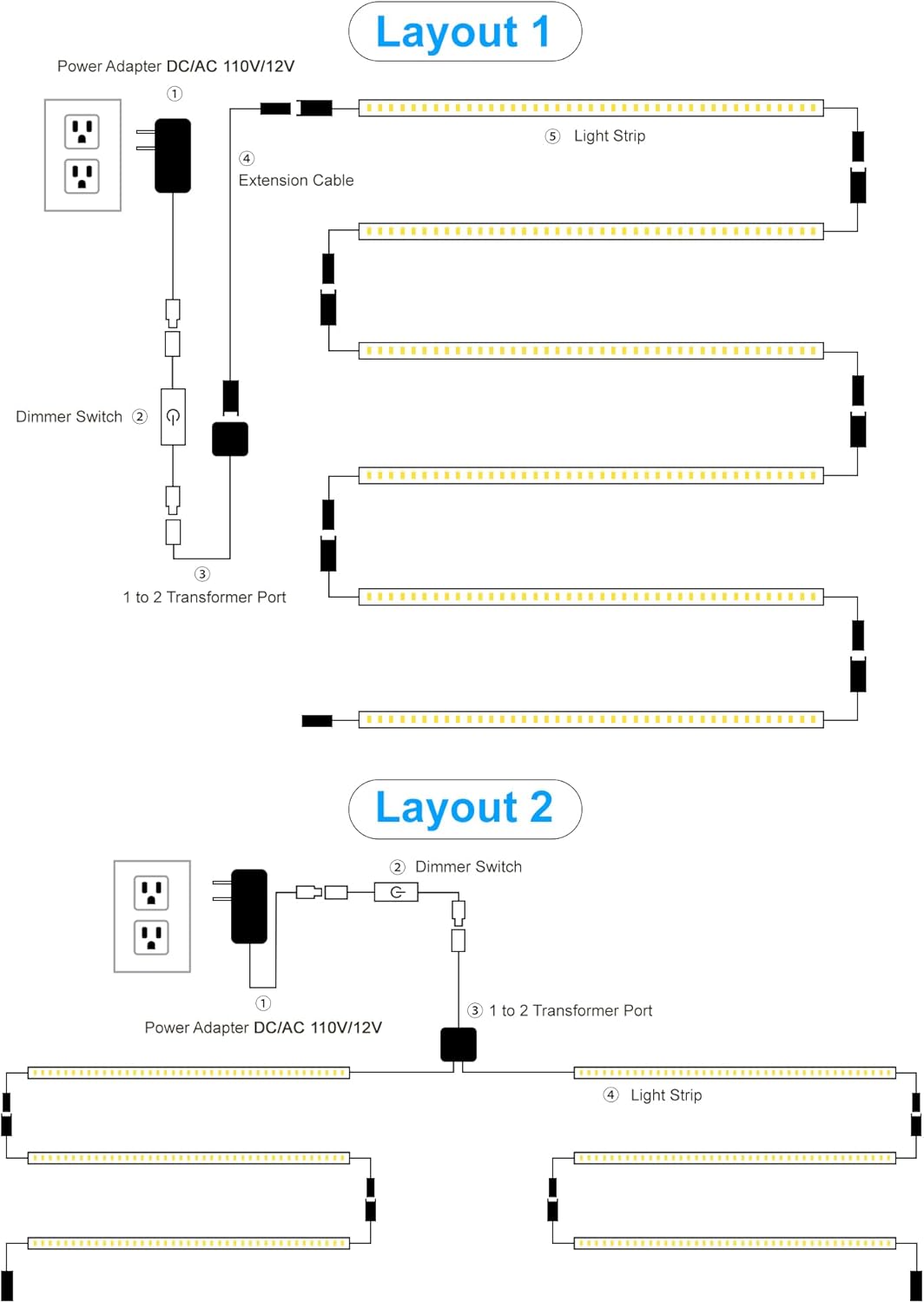 Layout 1

Power Adapter DC/AC 110V/12V
①

④
Extension Cable

⑤ Light Strip

Dimmer Switch ②

③
1 to 2 Transformer Port

Layout 2

② Dimmer Switch

①
Power Adapter DC/AC 110V/12V

③ 1 to 2 Transformer Port

④ Light Strip