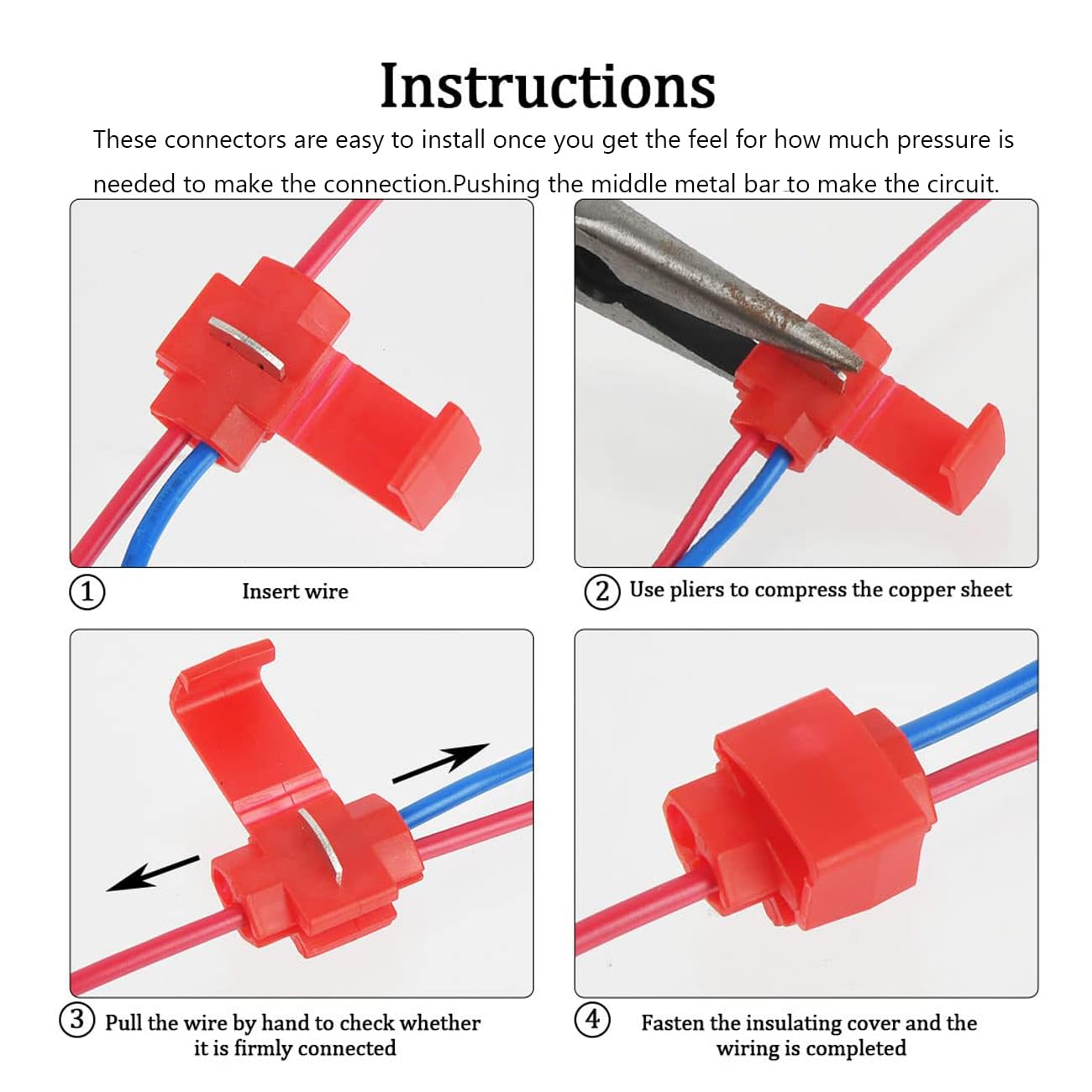 Instructions

These connectors are easy to install once you get the feel for how much pressure is needed to make the connection.Pushing the middle metal bar to make the circuit.

① Insert wire

② Use pliers to compress the copper sheet

③ Pull the wire by hand to check whether it is firmly connected

④ Fasten the insulating cover and the wiring is completed