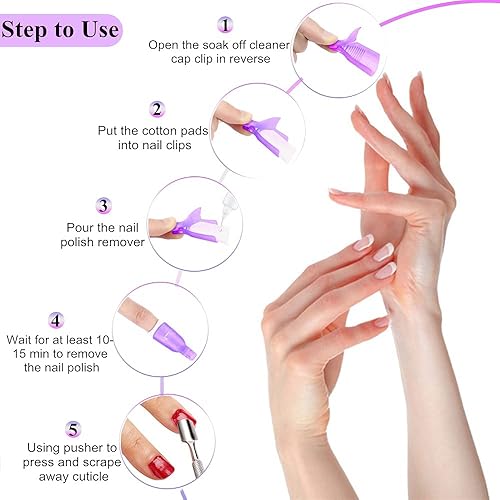 Step to Use

1
Open the soak off cleaner cap clip in reverse

2
Put the cotton pads into nail clips

3
Pour the nail polish remover

4
Wait for at least 10-15 min to remove the nail polish

5
Using pusher to press and scrape away cuticle