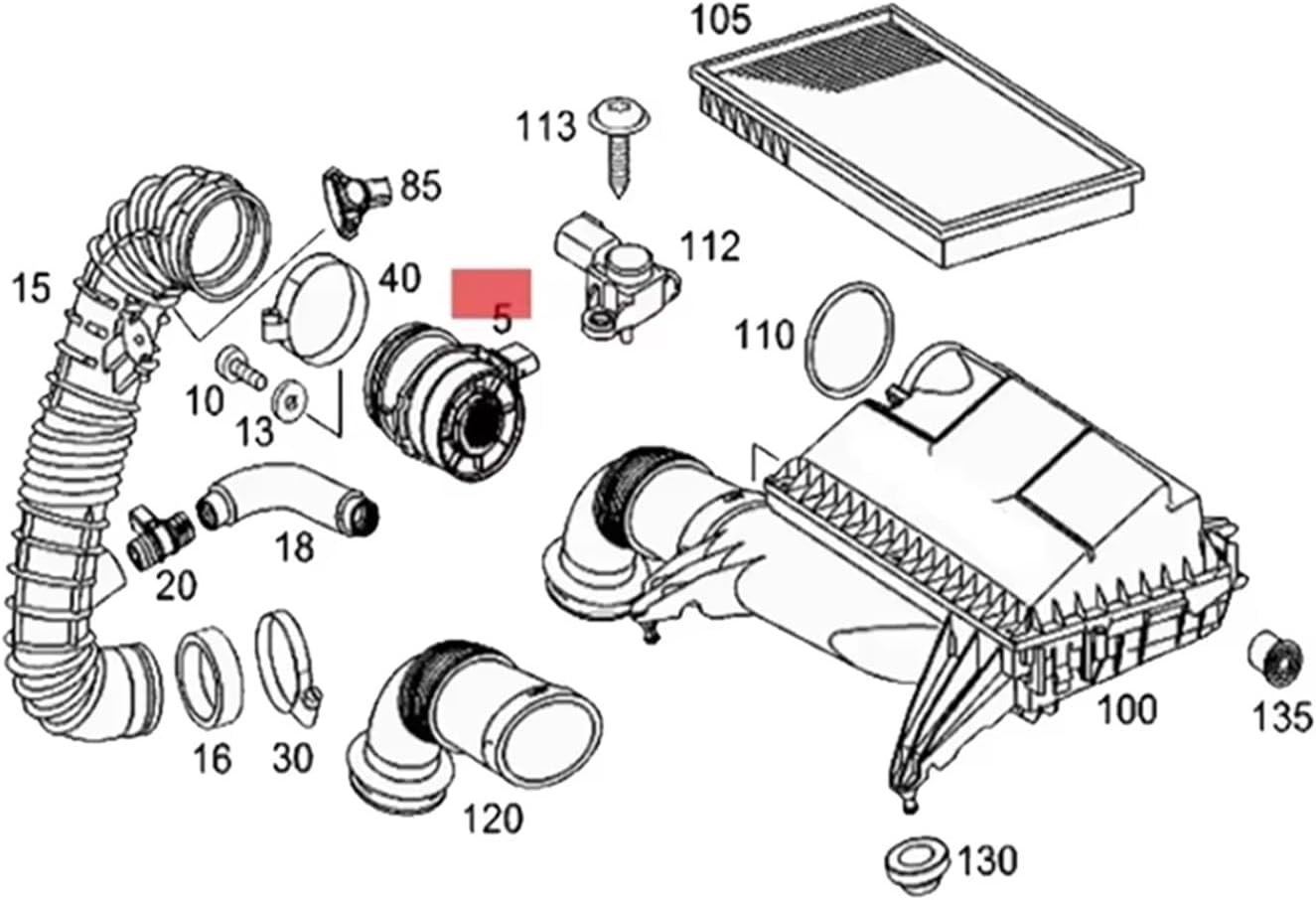 105
113
85
112
15
40
5
110
10
13
18
20
16
30
120
100
135
130