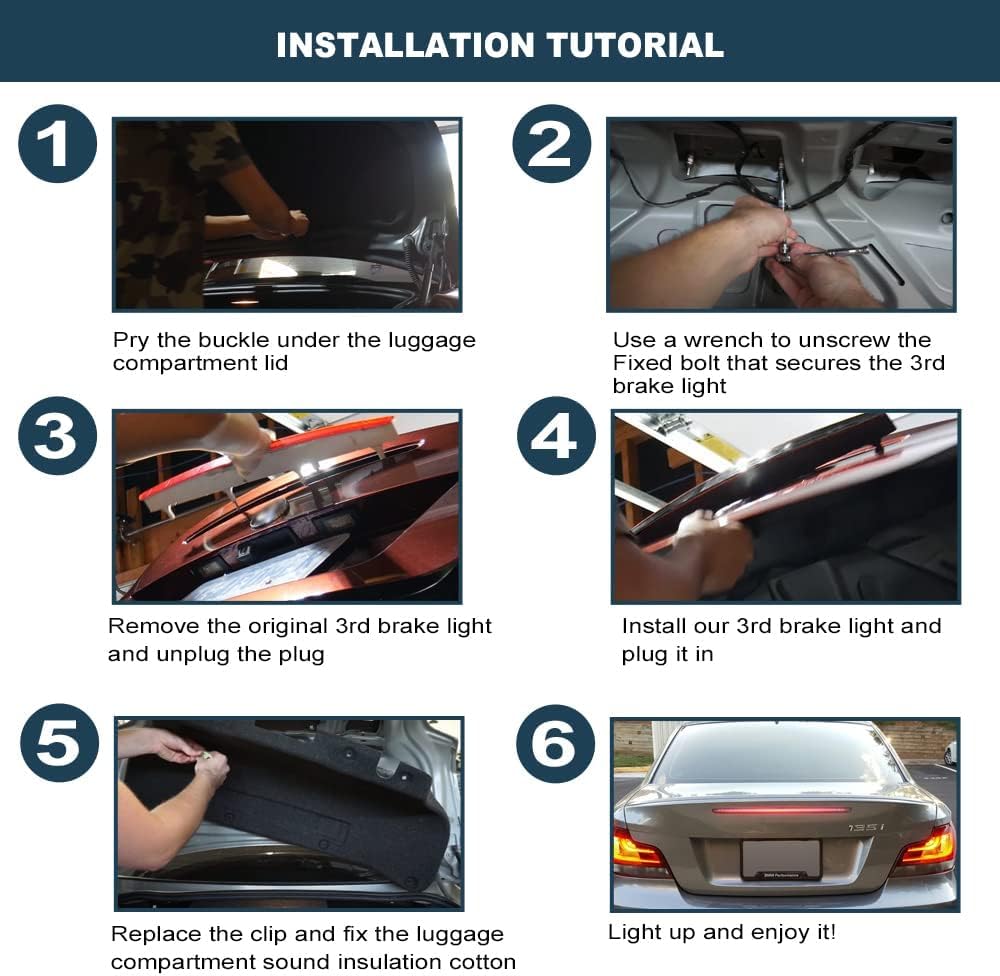 INSTALLATION TUTORIAL

1

Pry the buckle under the luggage compartment lid

2

Use a wrench to unscrew the Fixed bolt that secures the 3rd brake light

3

Remove the original 3rd brake light and unplug the plug

4

Install our 3rd brake light and plug it in

5

Replace the clip and fix the luggage compartment sound insulation cotton

6

135i

Light up and enjoy it!