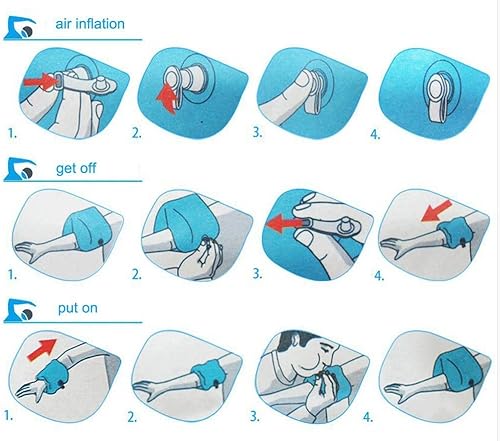 air inflation

1.

2.

3.

4.

get off

1.

2.

3.

4.

put on

1.

2.

3.

4.