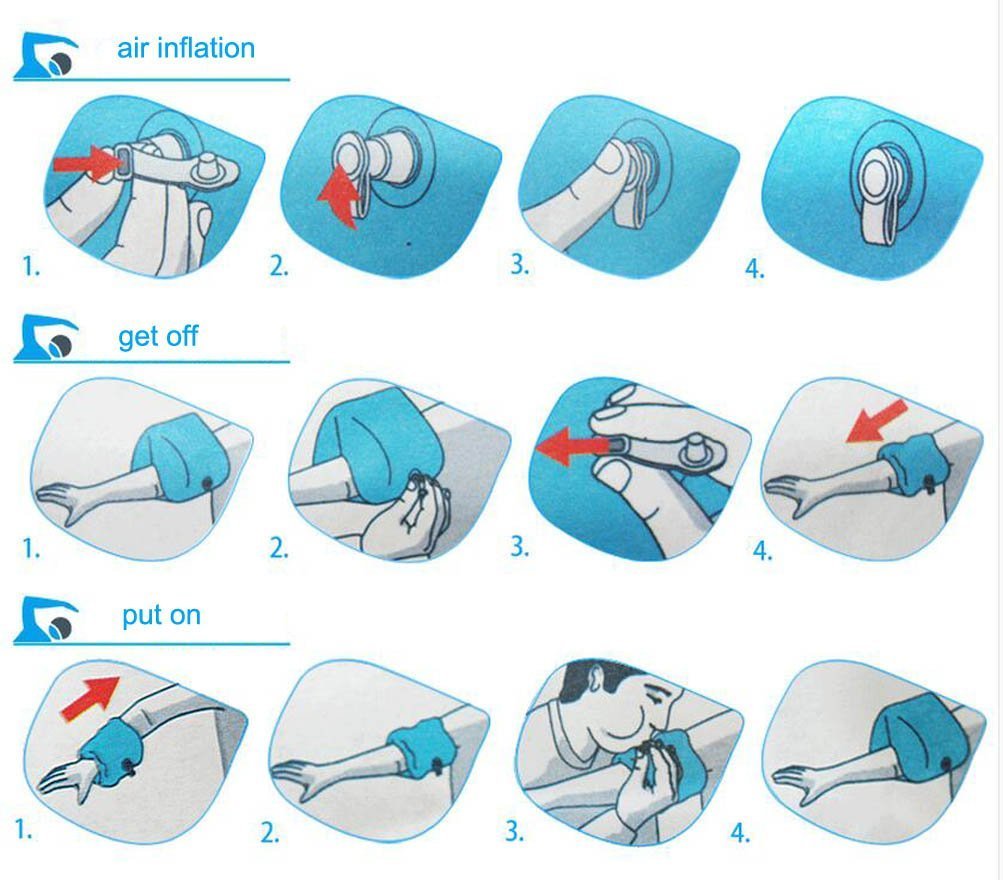 air inflation

1. 2. 3. 4.

get off

1. 2. 3. 4.

put on

1. 2. 3. 4.