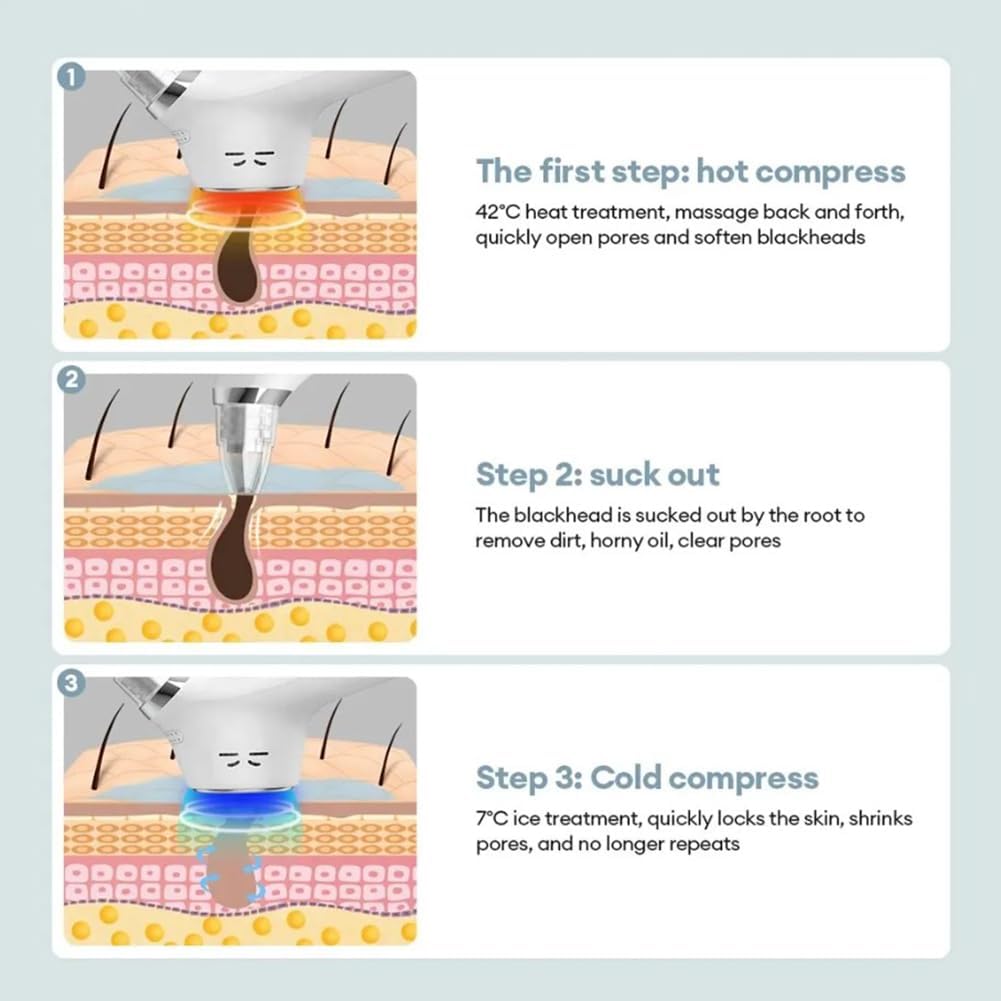 1

The first step: hot compress

42°C heat treatment, massage back and forth, quickly open pores and soften blackheads

2

Step 2: suck out

The blackhead is sucked out by the root to remove dirt, horny oil, clear pores

3

Step 3: Cold compress

7°C ice treatment, quickly locks the skin, shrinks pores, and no longer repeats