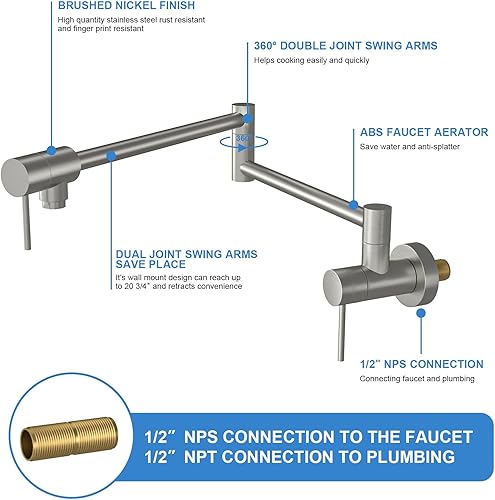 BRUSHED NICKEL FINISH
High quantity stainless steel rust resistant and finger print resistant

360° DOUBLE JOINT SWING ARMS
Helps cooking easily and quickly

360°

ABS FAUCET AERATOR
Save water and anti-splatter

DUAL JOINT SWING ARMS SAVE PLACE
It's wall mount design can reach up to 20 3/4" and retracts convenience

1/2" NPS CONNECTION
Connecting faucet and plumbing

1/2" NPS CONNECTION TO THE FAUCET
1/2" NPT CONNECTION TO PLUMBING