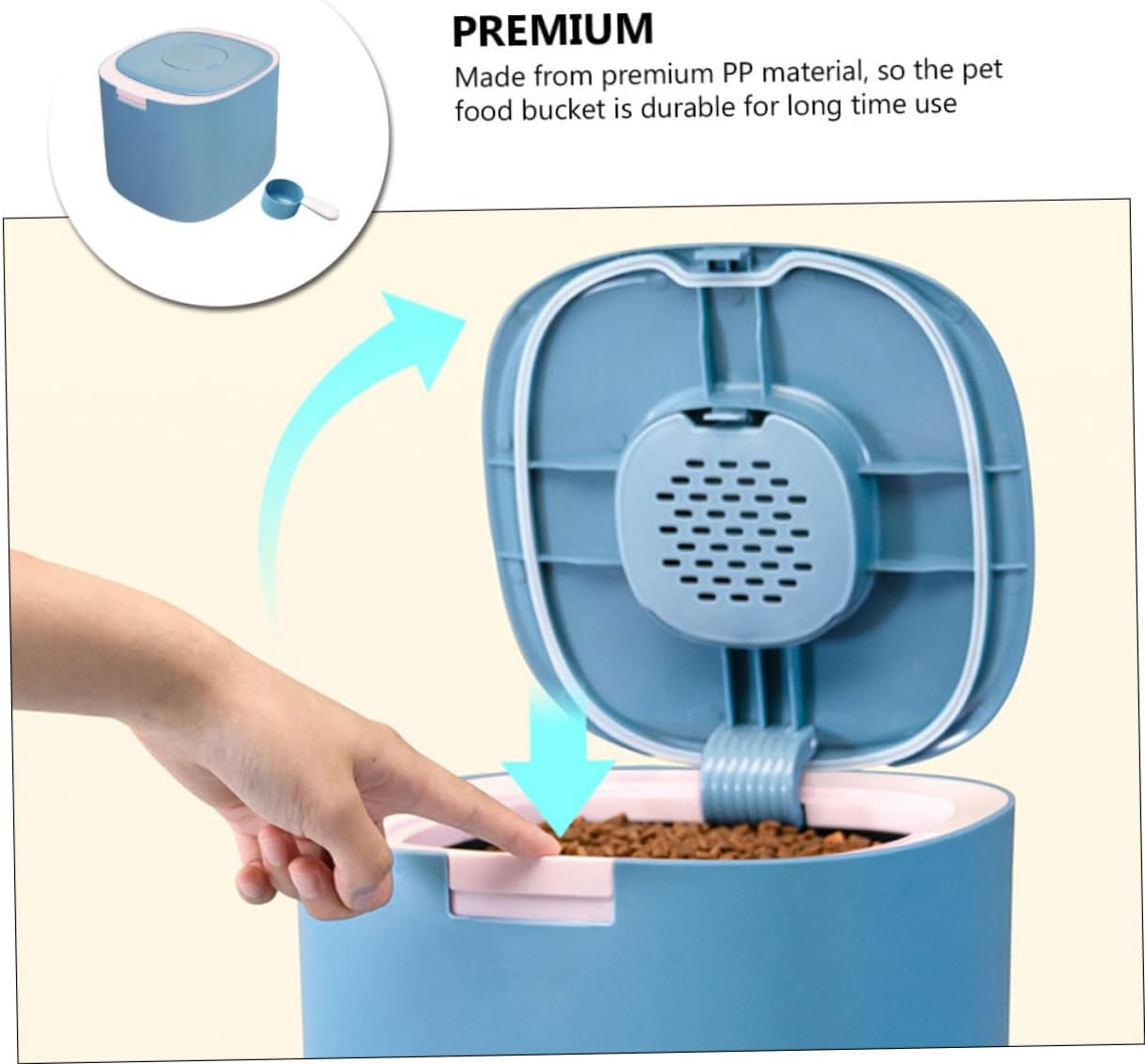 PREMIUM

Made from premium PP material, so the pet food bucket is durable for long time use