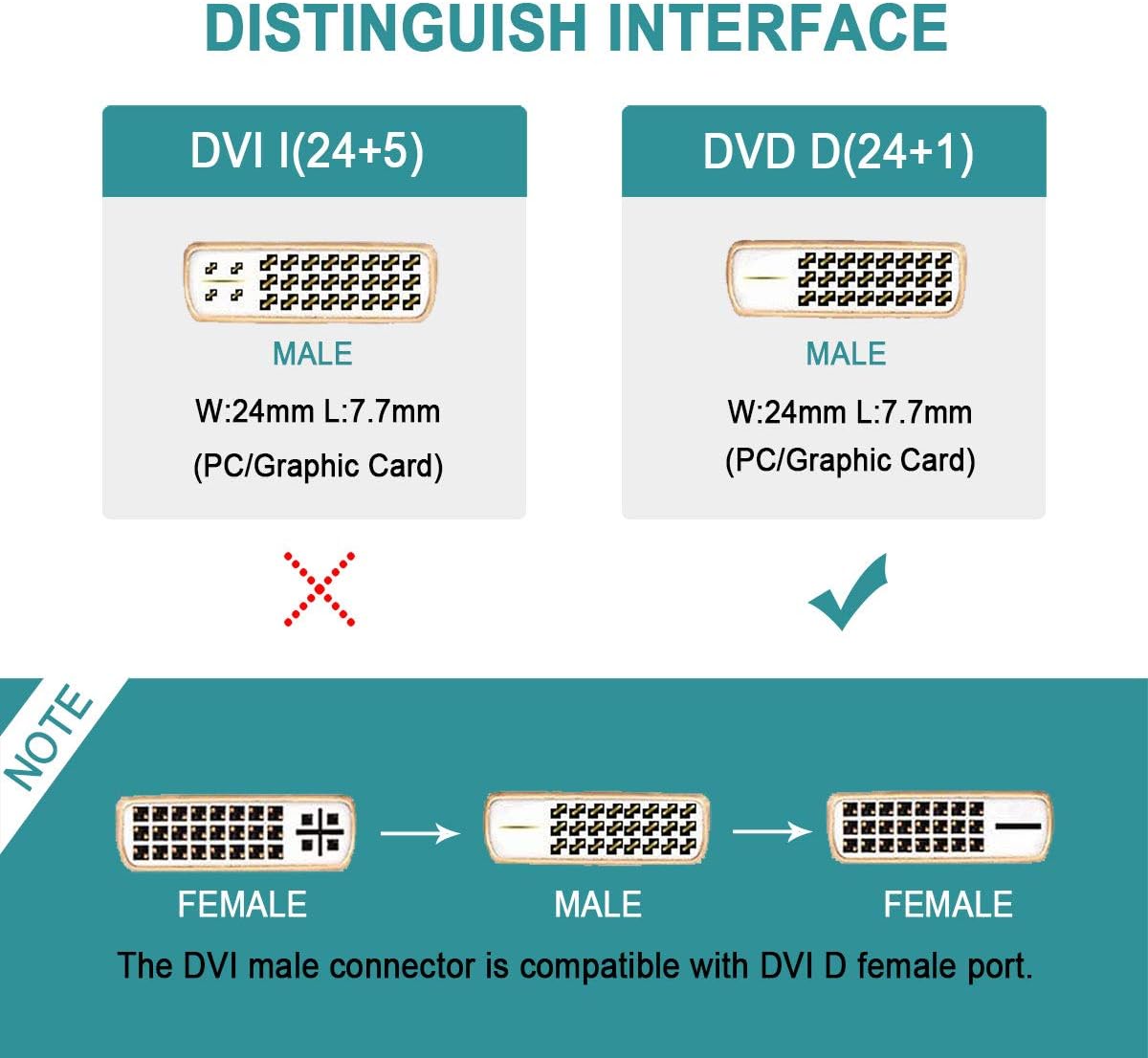 DISTINGUISH INTERFACE

DVI I(24+5)

MALE

W:24mm L:7.7mm

(PC/Graphic Card)

DVD D(24+1)

MALE

W:24mm L:7.7mm

(PC/Graphic Card)

NOTE

FEMALE

MALE

FEMALE

The DVI male connector is compatible with DVI D female port.