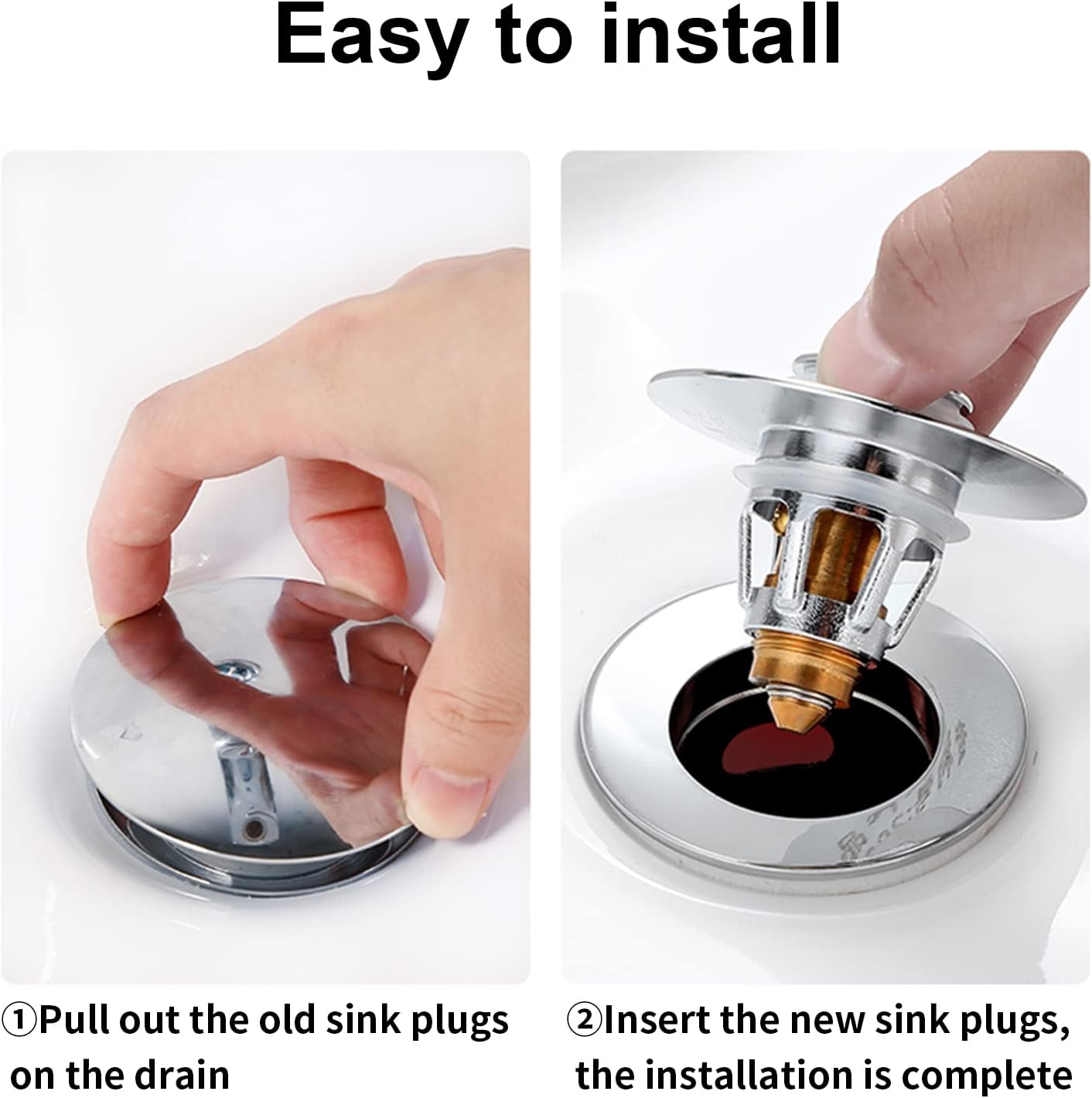 Easy to install

①Pull out the old sink plugs on the drain

②Insert the new sink plugs, the installation is complete