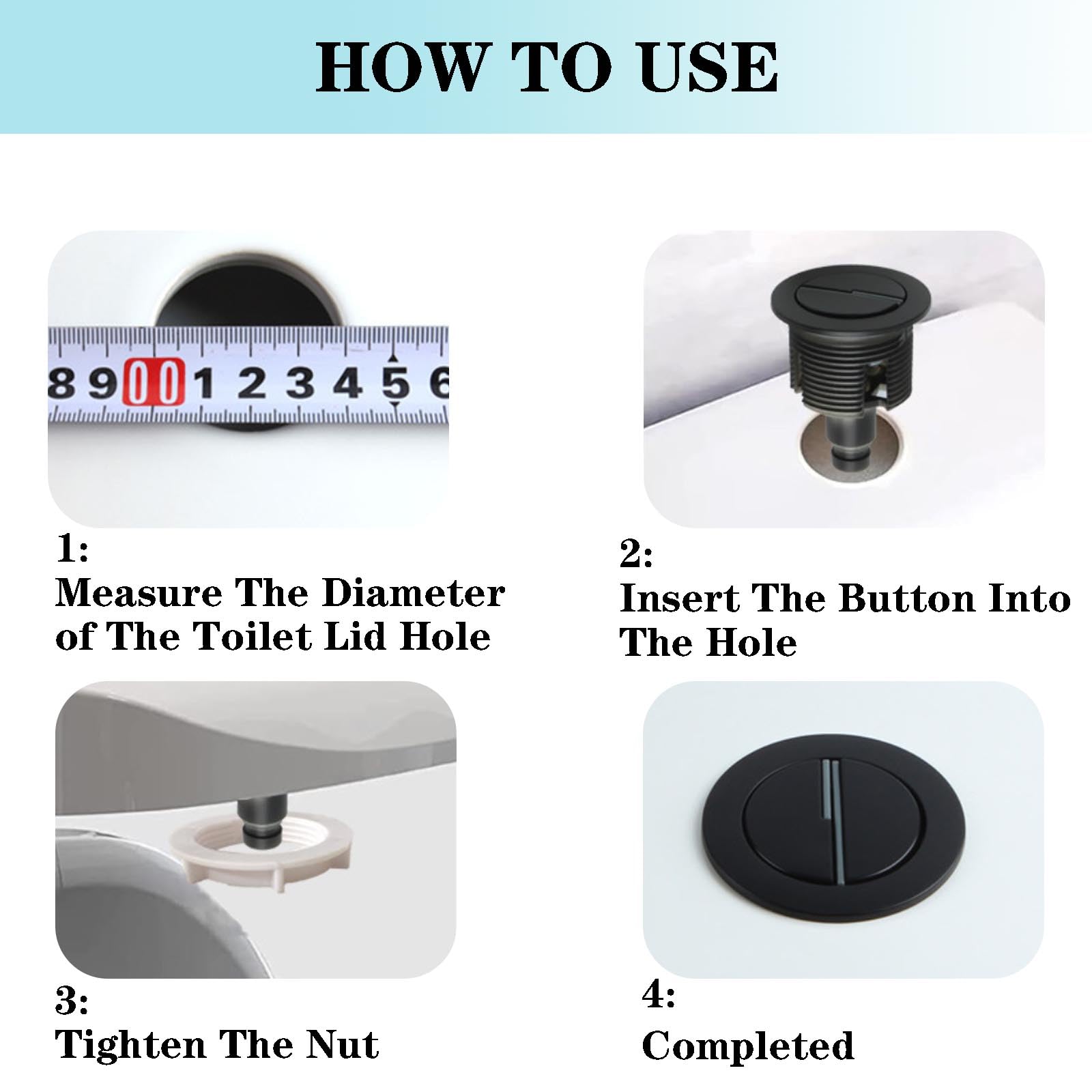 HOW TO USE

8 9 0 0 1 2 3 4 5 6

1:
Measure The Diameter of The Toilet Lid Hole

2:
Insert The Button Into The Hole

3:
Tighten The Nut

4:
Completed