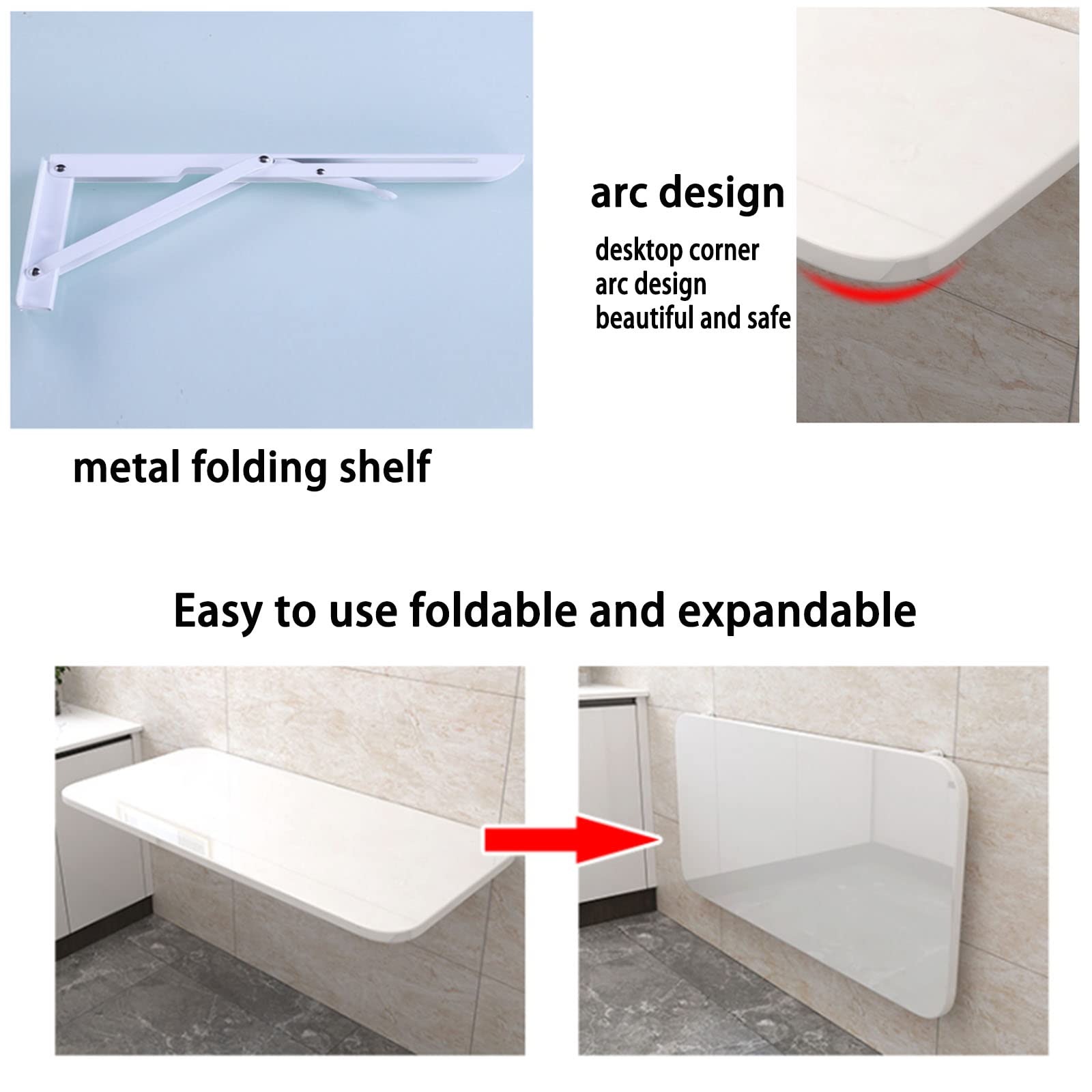 arc design

desktop corner
arc design
beautiful and safe

metal folding shelf

Easy to use foldable and expandable