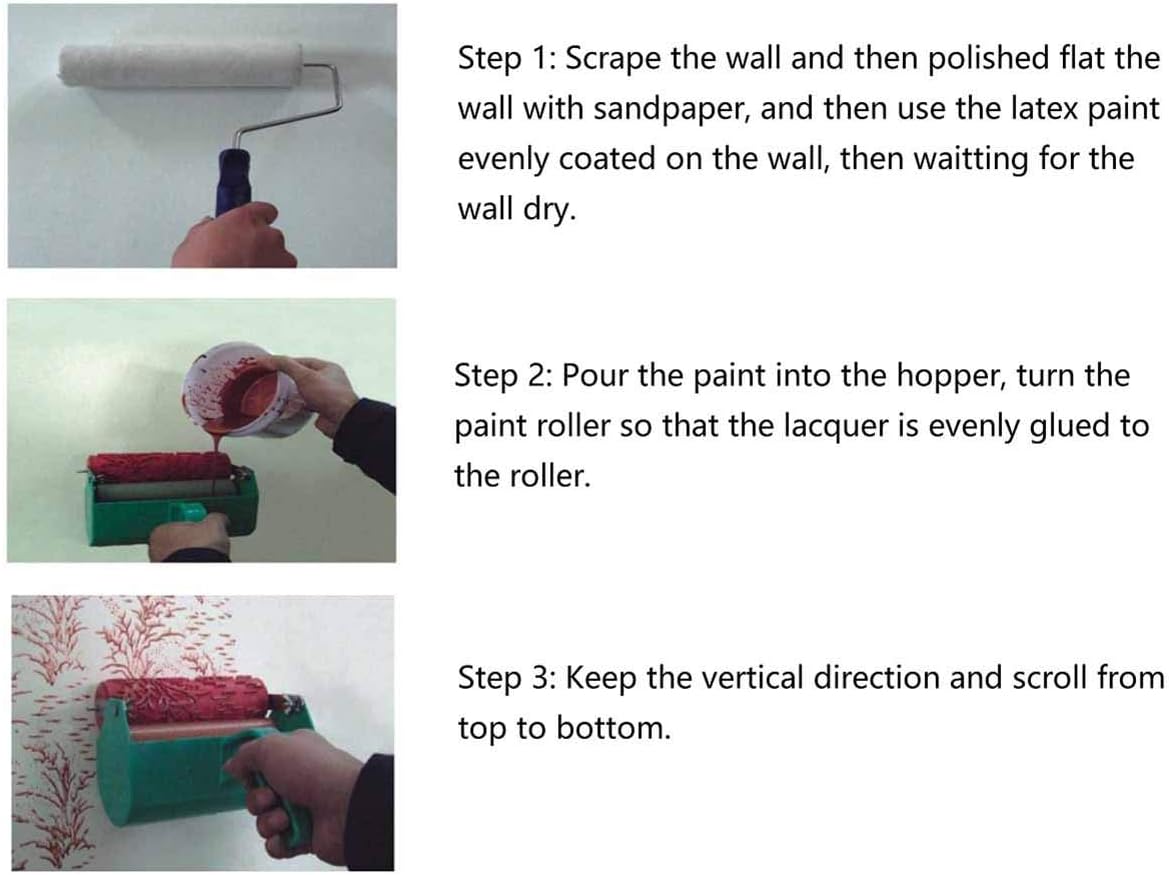 Step 1: Scrape the wall and then polished flat the wall with sandpaper, and then use the latex paint evenly coated on the wall, then waitting for the wall dry.

Step 2: Pour the paint into the hopper, turn the paint roller so that the lacquer is evenly glued to the roller.

Step 3: Keep the vertical direction and scroll from top to bottom.