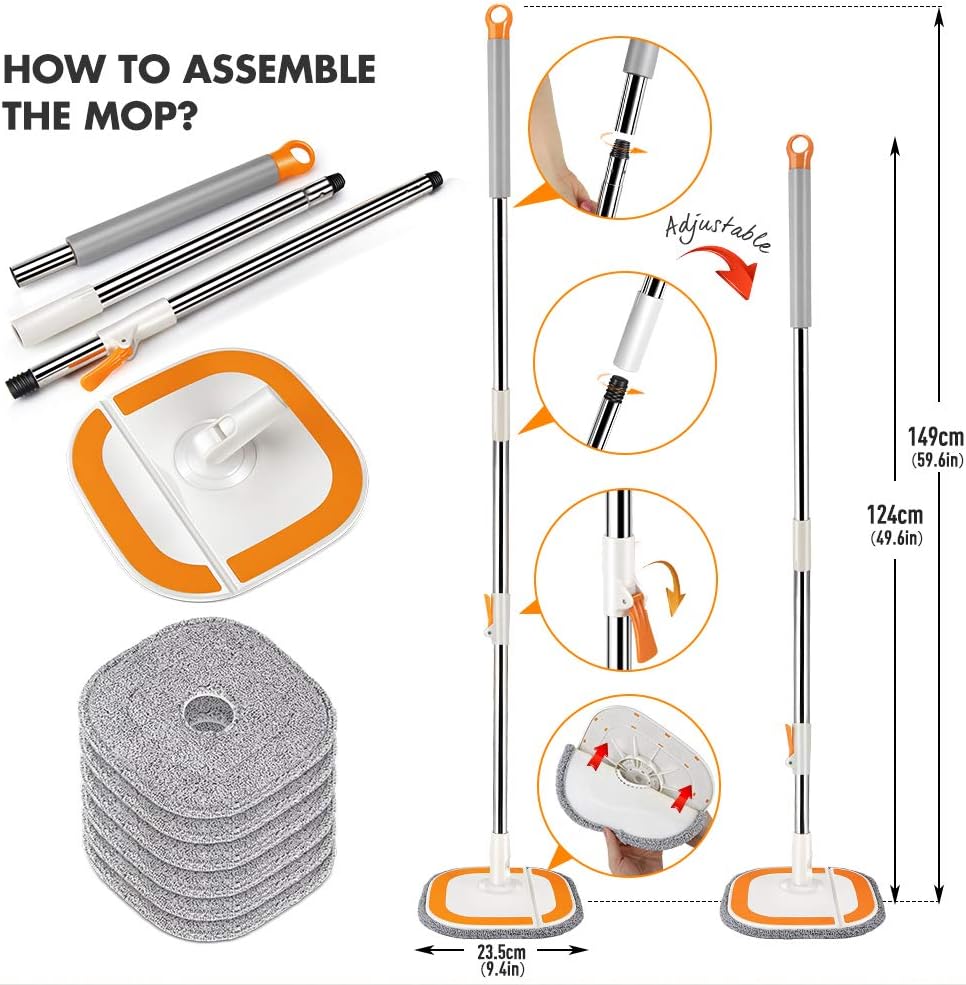 HOW TO ASSEMBLE THE MOP?

Adjustable

149cm
(59.6in)

124cm
(49.6in)

23.5cm
(9.4in)