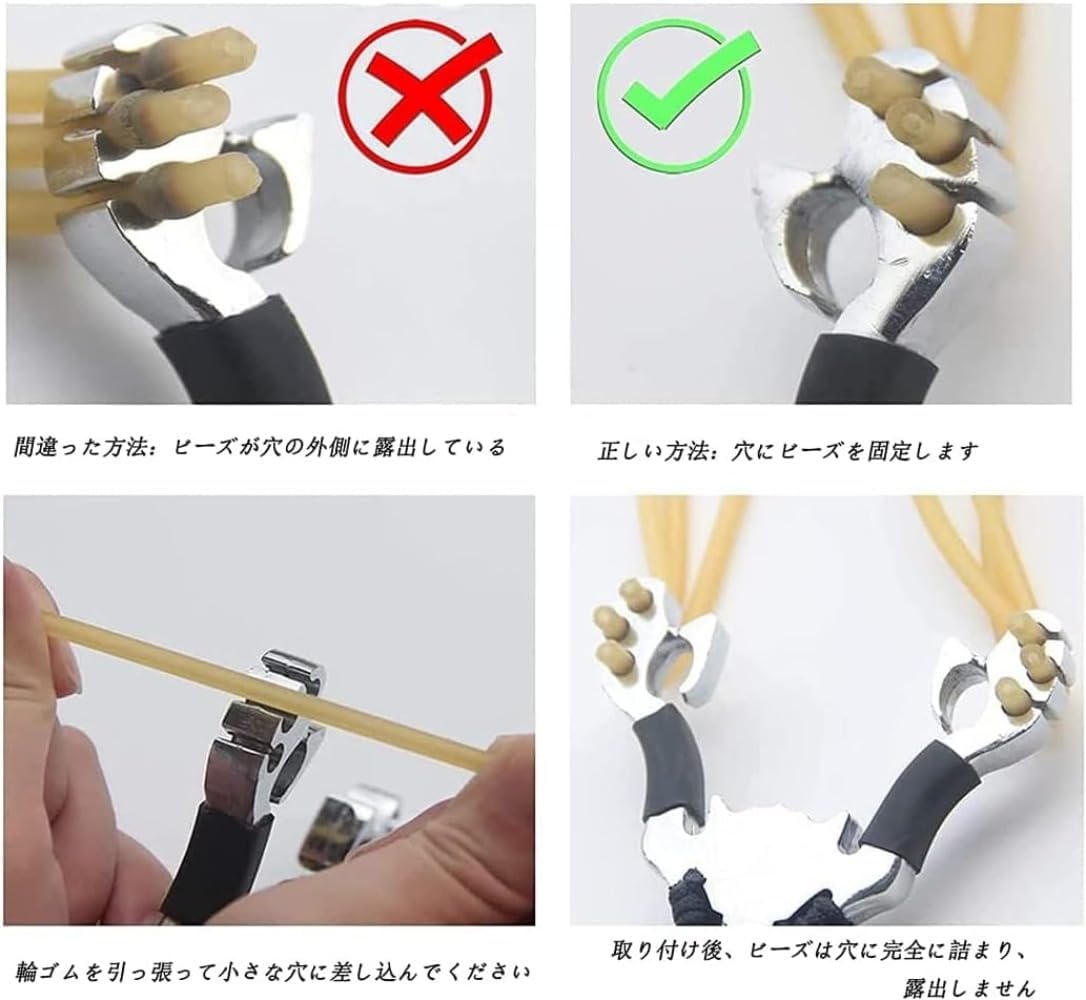 間違った方法：ビーズが穴の外側に露出している

正しい方法：穴にビーズを固定します

輪ゴムを引っ張って小さな穴に差し込んでください

取り付け後、ビーズは穴に完全に詰まり、露出しません