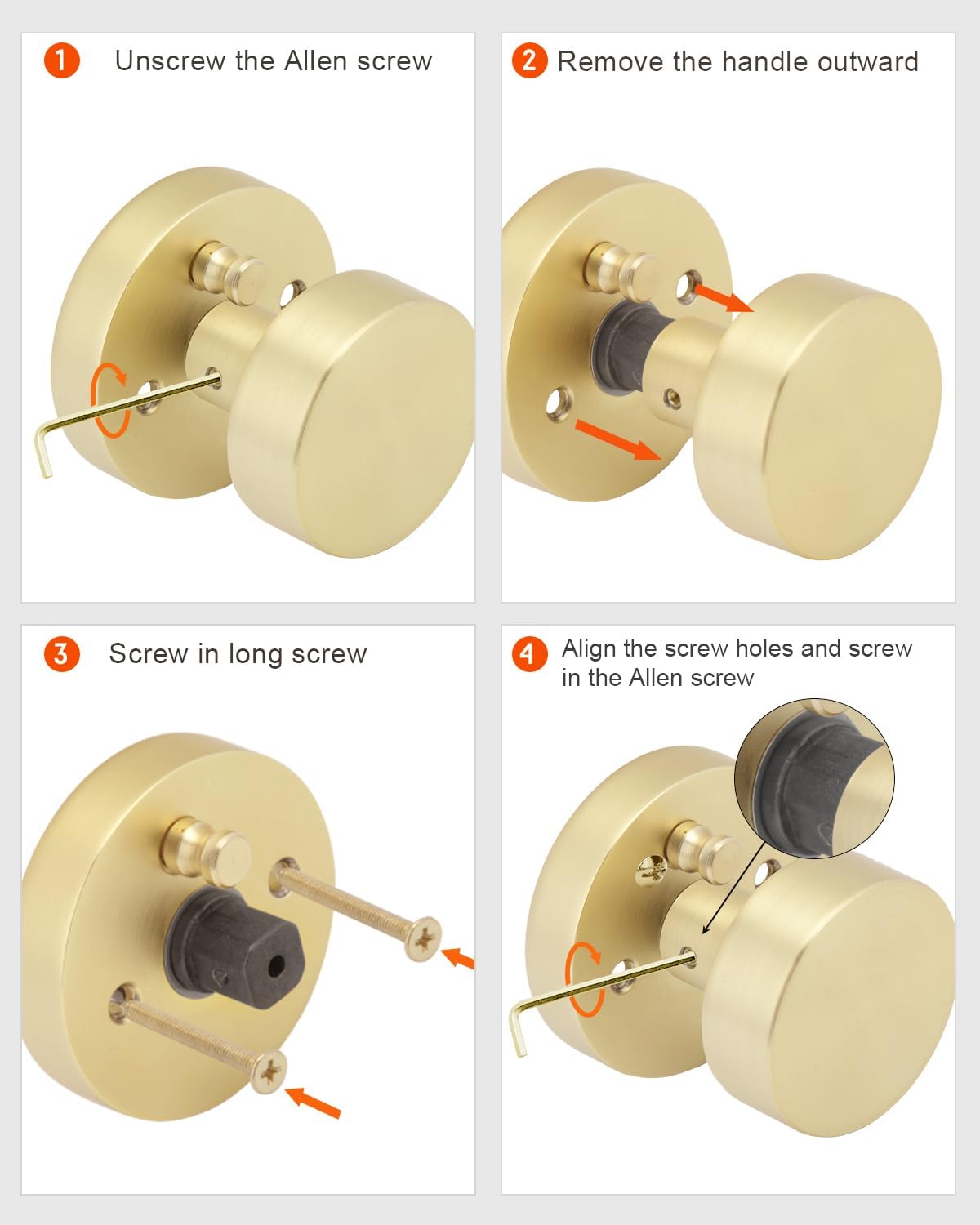 1 Unscrew the Allen screw

2 Remove the handle outward

3 Screw in long screw

4 Align the screw holes and screw in the Allen screw