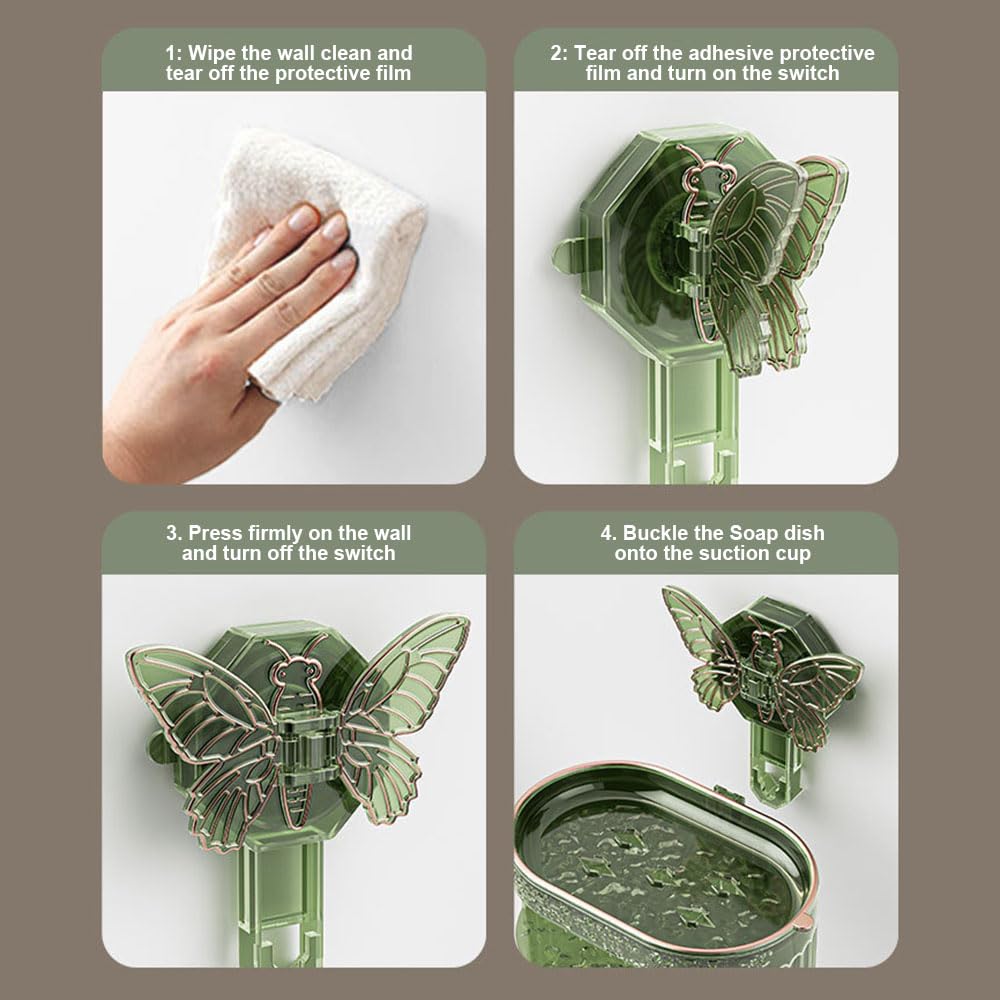 1: Wipe the wall clean and tear off the protective film

2: Tear off the adhesive protective film and turn on the switch

3. Press firmly on the wall and turn off the switch

4. Buckle the Soap dish onto the suction cup