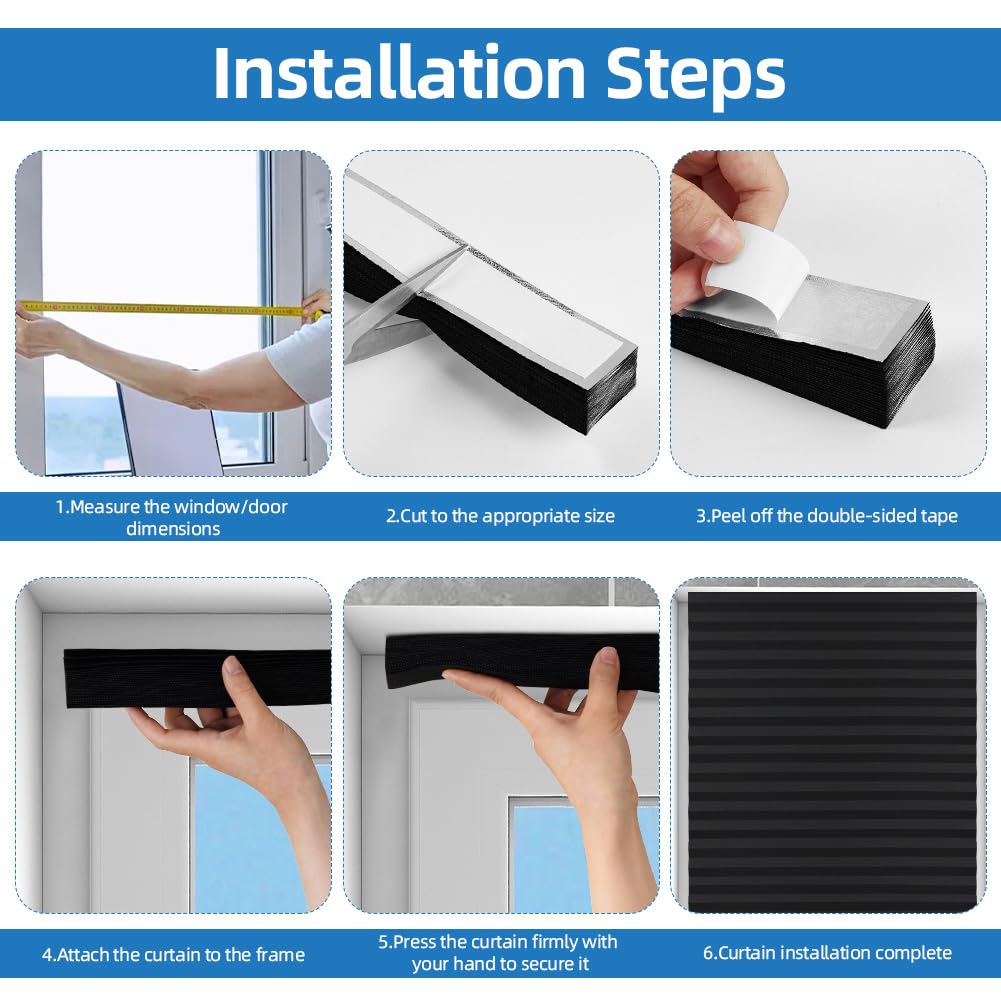 Installation Steps

1.Measure the window/door dimensions

2.Cut to the appropriate size

3.Peel off the double-sided tape

4.Attach the curtain to the frame

5.Press the curtain firmly with your hand to secure it

6.Curtain installation complete