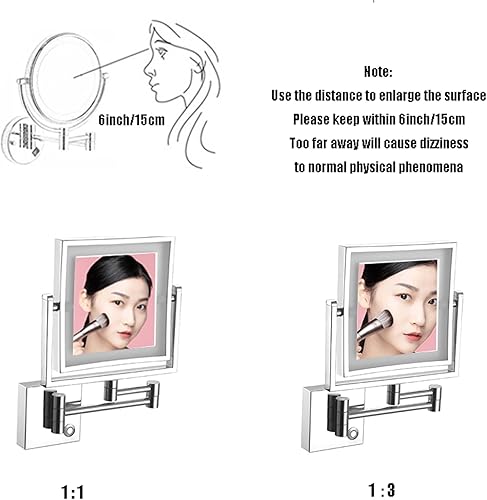 6inch/15cm

Note:
Use the distance to enlarge the surface
Please keep within 6inch/15cm
Too far away will cause dizziness
to normal physical phenomena

1:1

1 : 3