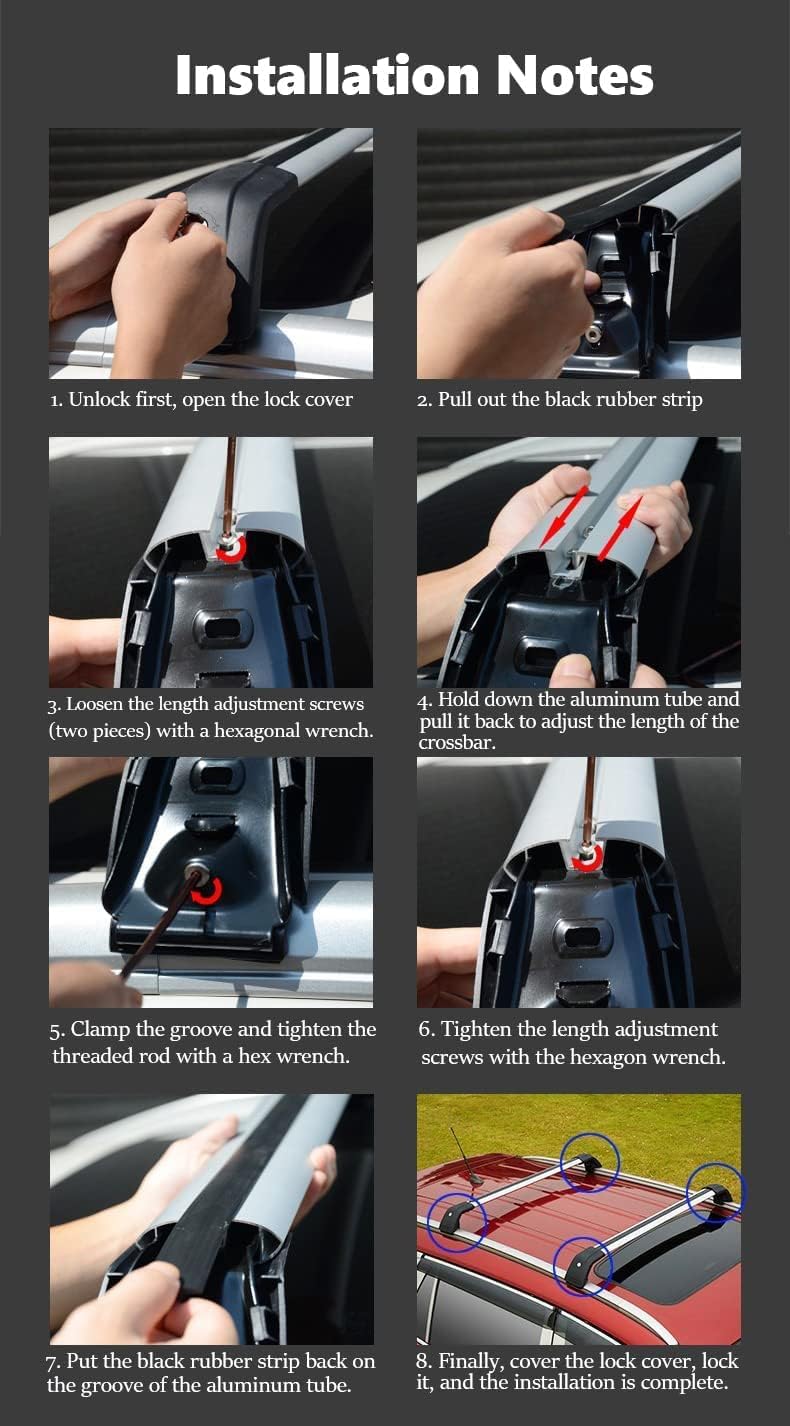 Installation Notes

1. Unlock first, open the lock cover

2. Pull out the black rubber strip

3. Loosen the length adjustment screws (two pieces) with a hexagonal wrench.

4. Hold down the aluminum tube and pull it back to adjust the length of the crossbar.

5. Clamp the groove and tighten the threaded rod with a hex wrench.

6. Tighten the length adjustment screws with the hexagon wrench.

7. Put the black rubber strip back on the groove of the aluminum tube.

8. Finally, cover the lock cover, lock it, and the installation is complete.