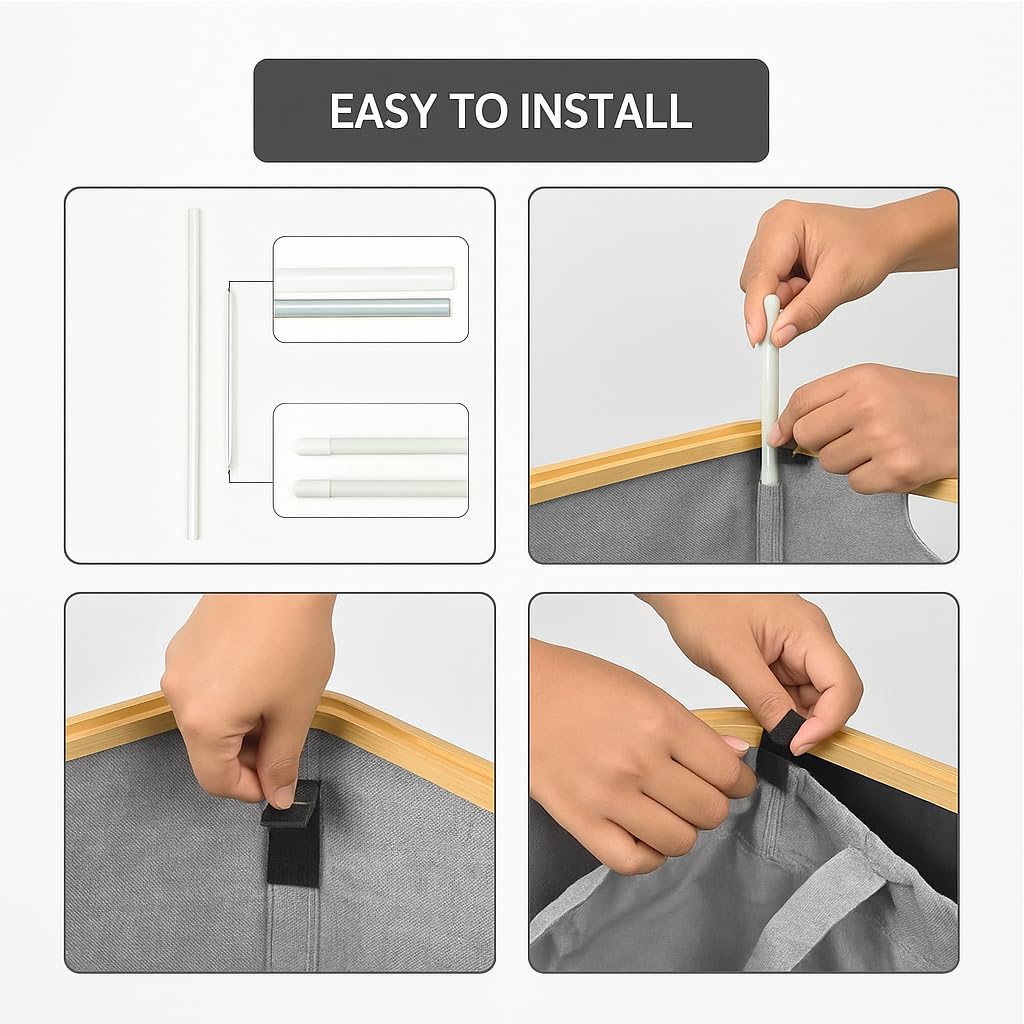 EASY TO INSTALL